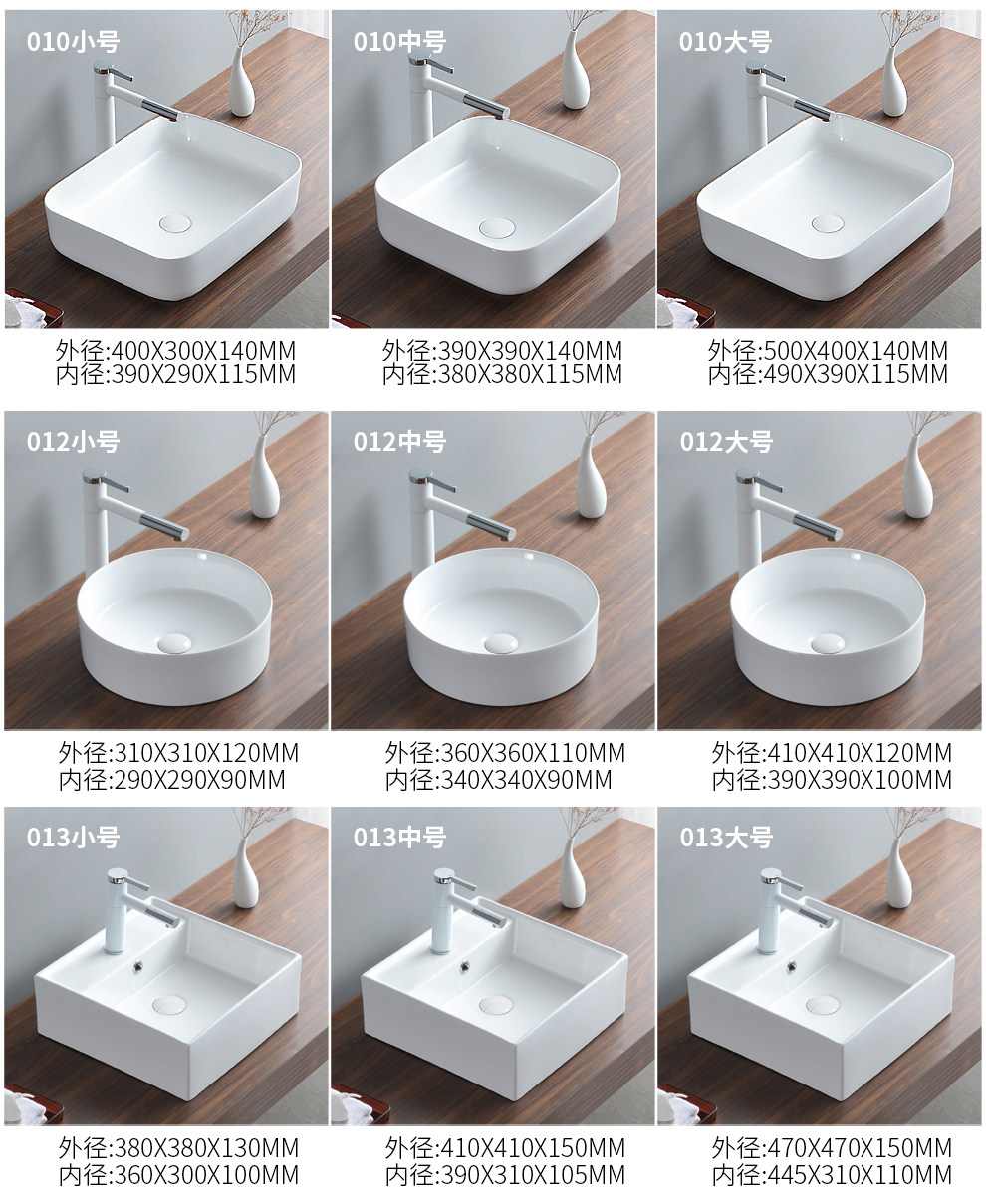 010小号

外径:400X300X140MM
内径:390X290X115MM

010中号

外径:390X390X140MM
内径:380X380X115MM

010大号

外径:500X400X140MM
内径:490X390X115MM

012小号

外径:310X310X120MM
内径:290X290X90MM

012中号

外径:360X360X110MM
内径:340X340X90MM

012大号

外径:410X410X120MM
内径:390X390X100MM

013小号

外径:380X380X130MM
内径:360X300X100MM

013中号

外径:410X410X150MM
内径:390X310X105MM

013大号

外径:470X470X150MM
内径:445X310X110MM