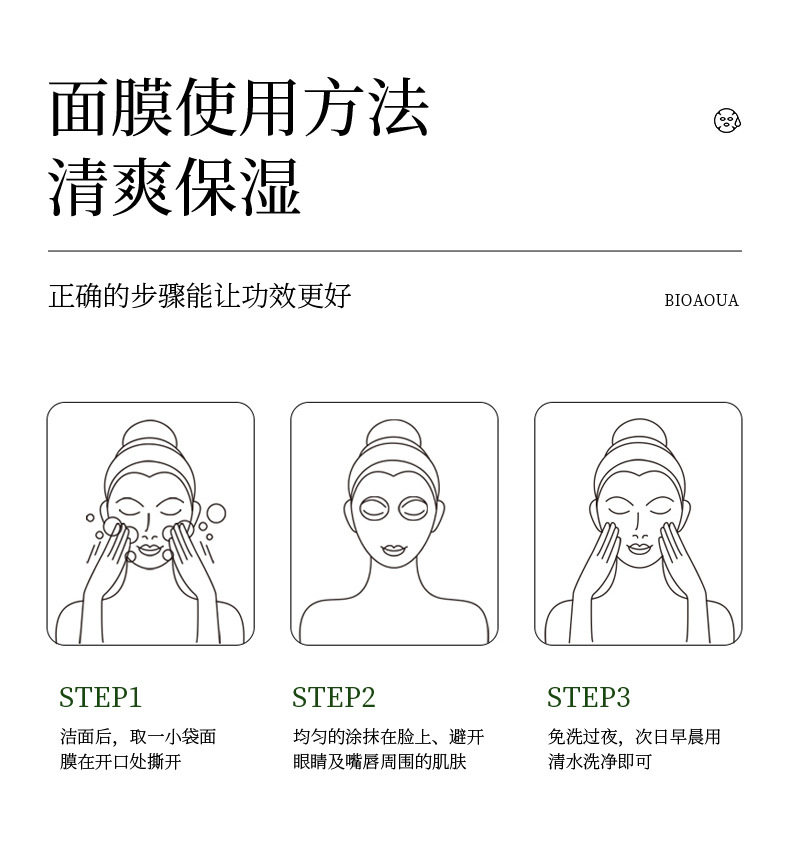 面膜使用方法
清爽保湿

正确的步骤能让功效更好

BIOAOUA

STEP1
洁面后，取一小袋面膜在开口处撕开

STEP2
均匀的涂抹在脸上、避开眼睛及嘴唇周围的肌肤

STEP3
免洗过夜，次日早晨用清水洗净即可