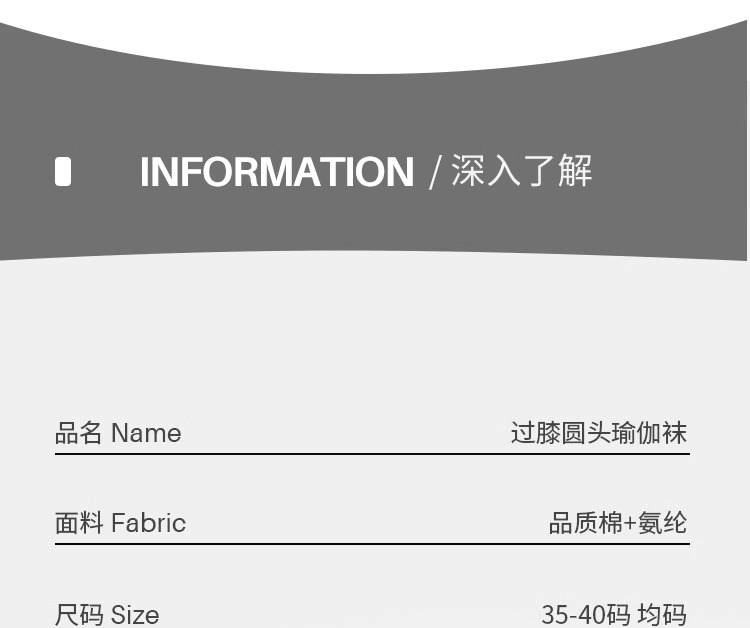 INFORMATION / 深入了解

品名 Name 过膝圆头瑜伽袜

面料 Fabric 品质棉+氨纶

尺码 Size 35-40码 均码