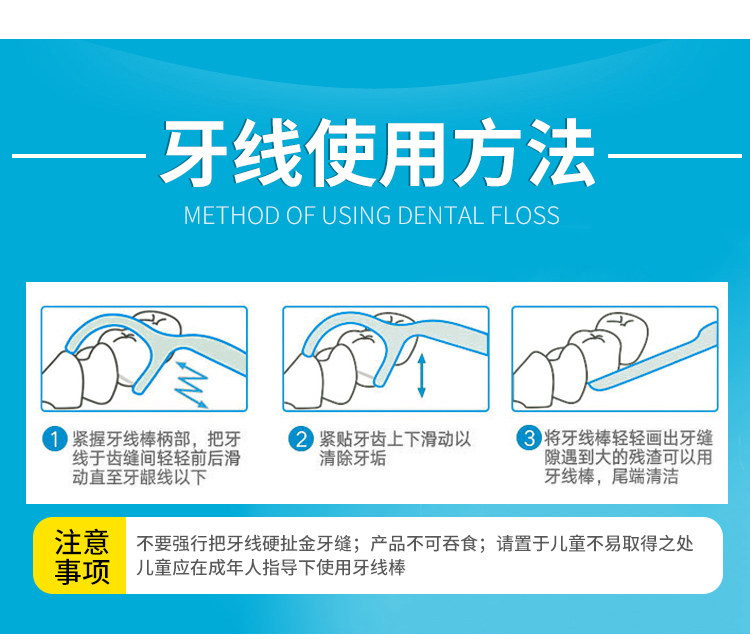 牙线使用方法
METHOD OF USING DENTAL FLOSS

1 紧握牙线棒柄部，把牙线于齿缝间轻轻前后滑动直至牙龈线以下

2 紧贴牙齿上下滑动以清除牙垢

3 将牙线棒轻轻画出牙缝隙遇到大的残渣可以用牙线棒，尾端清洁

注意事项
不要强行把牙线硬扯金牙缝；产品不可吞食；请置于儿童不易取得之处
儿童应在成年人指导下使用牙线棒