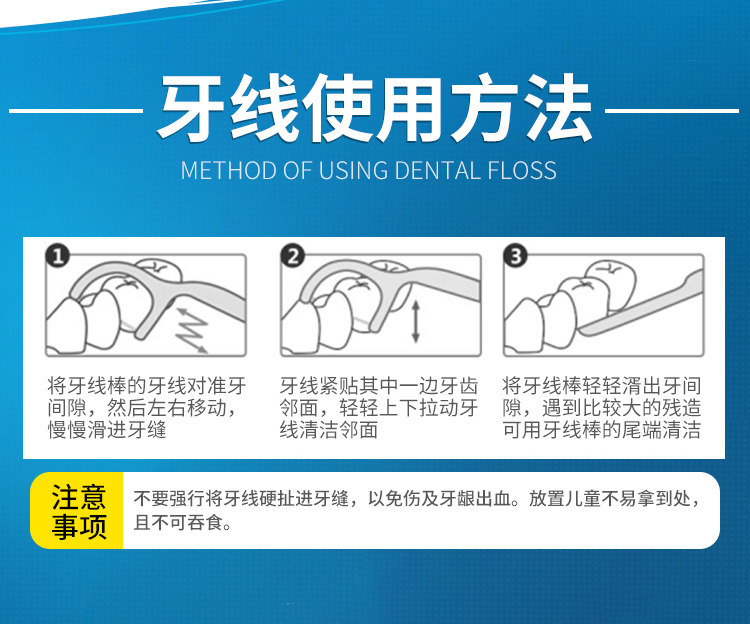 牙线使用方法
METHOD OF USING DENTAL FLOSS

1
将牙线棒的牙线对准牙间隙，然后左右移动，慢慢滑进牙缝

2
牙线紧贴其中一边牙齿邻面，轻轻上下拉动牙线清洁邻面

3
将牙线棒轻轻滑出牙间隙，遇到比较大的残造可用牙线棒的尾端清洁

注意事项
不要强行将牙线硬扯进牙缝，以免伤及牙龈出血。放置儿童不易拿到处，且不可吞食。