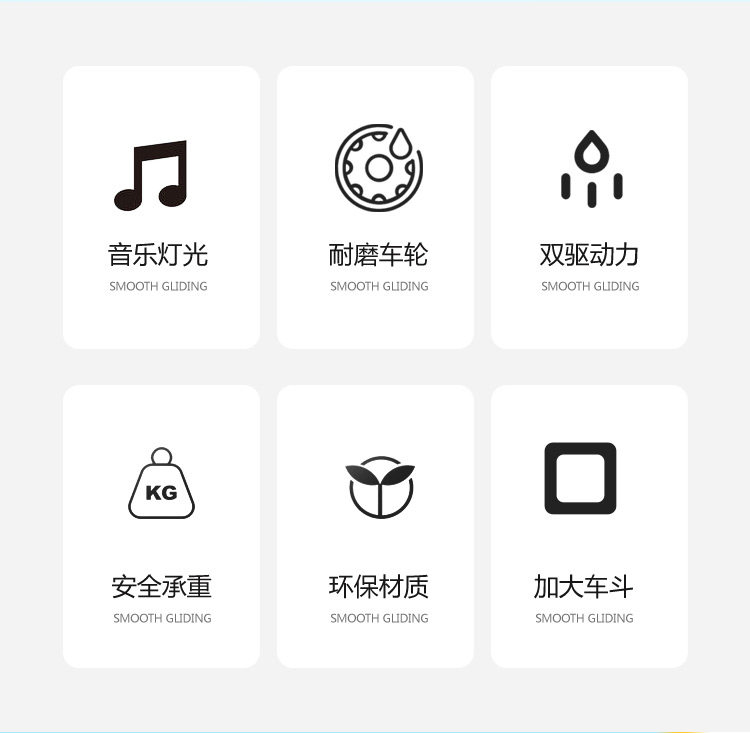 音乐灯光
SMOOTH GLIDING

耐磨车轮
SMOOTH GLIDING

双驱动力
SMOOTH GLIDING

KG
安全承重
SMOOTH GLIDING

环保材质
SMOOTH GLIDING

加大车斗
SMOOTH GLIDING