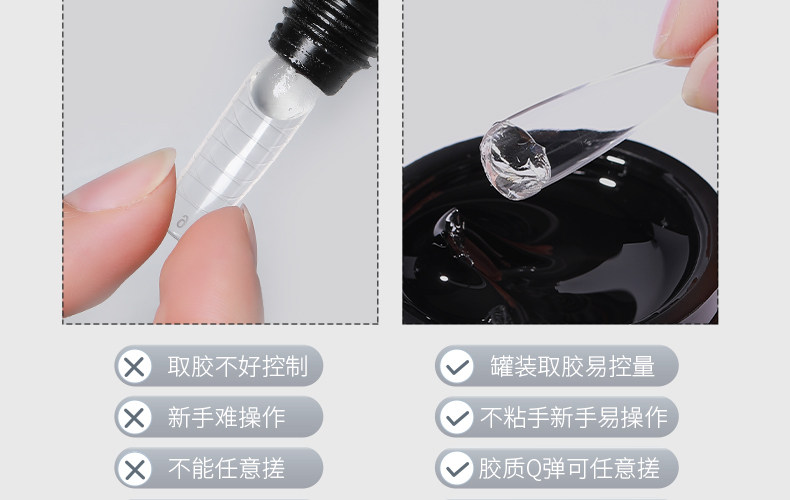 取胶不好控制

新手难操作

不能任意搓

罐装取胶易控量

不粘手新手易操作

胶质Q弹可任意搓