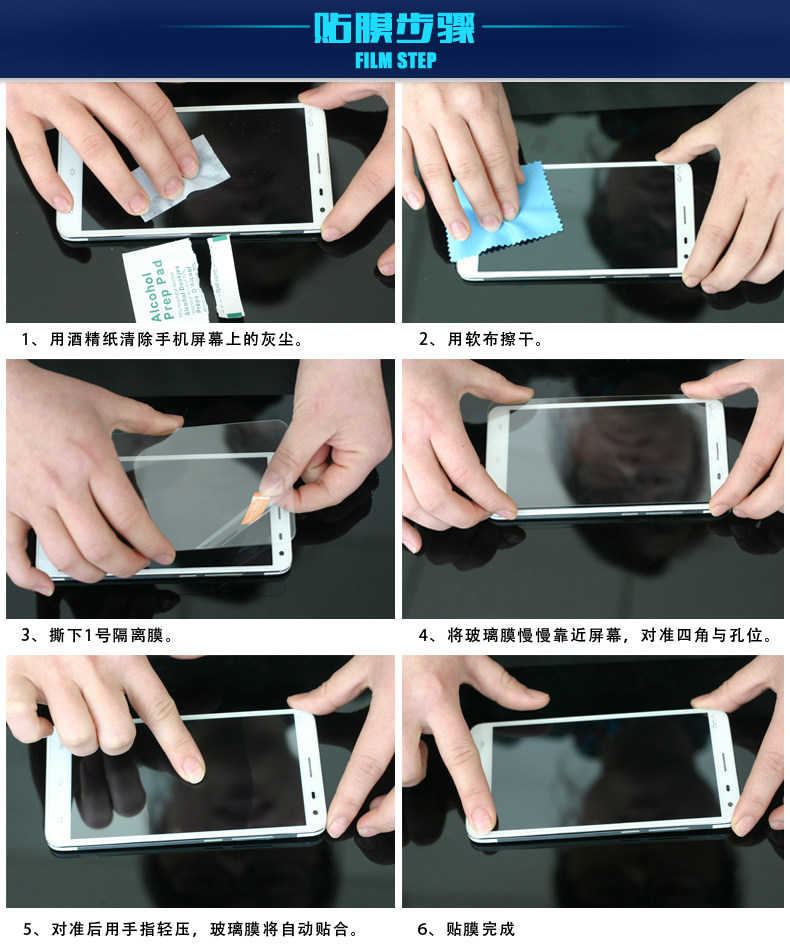 贴膜步骤
FILM STEP

Alcohol Prep Pad

1、用酒精纸清除手机屏幕上的灰尘。

2、用软布擦干。

3、撕下1号隔离膜。

4、将玻璃膜慢慢靠近屏幕，对准四角与孔位。

5、对准后用手指轻压，玻璃膜将自动贴合。

6、贴膜完成