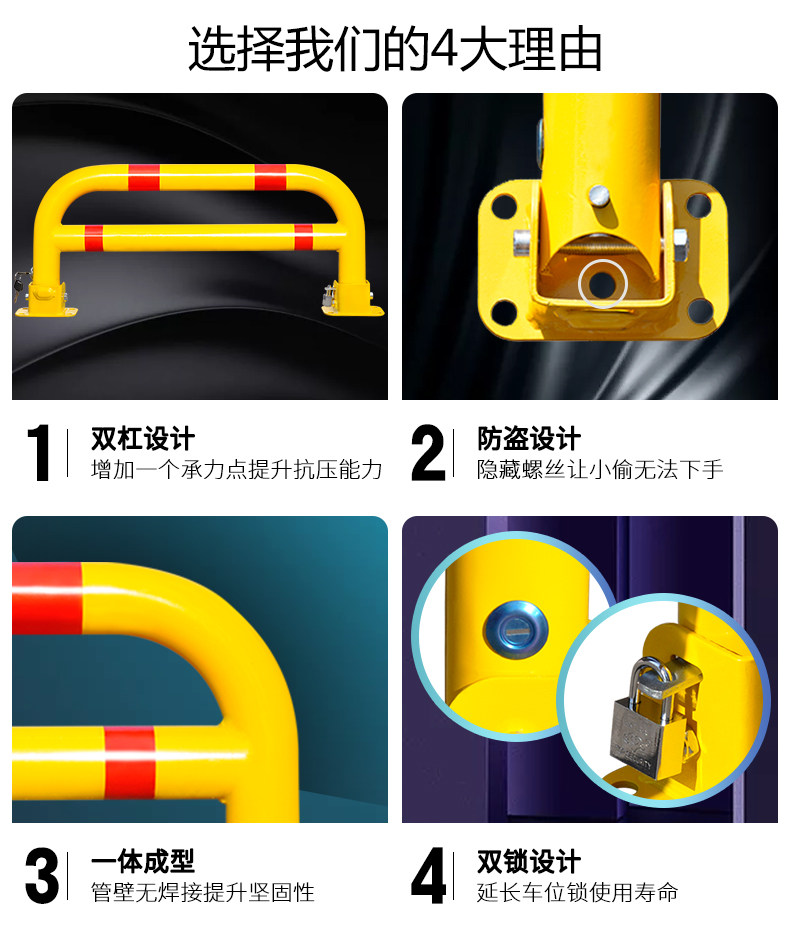 选择我们的4大理由

1 双杠设计
增加一个承力点提升抗压能力

2 防盗设计
隐藏螺丝让小偷无法下手

3 一体成型
管壁无焊接提升坚固性

4 双锁设计
延长车位锁使用寿命