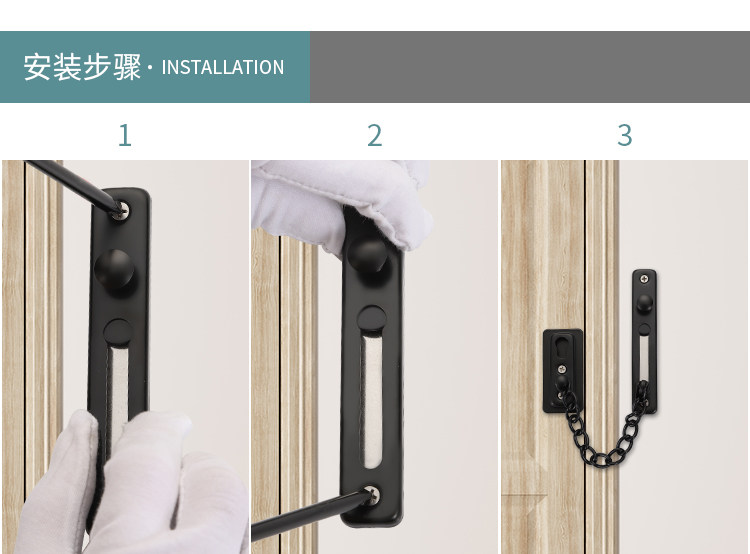 安装步骤 · INSTALLATION

1

2

3