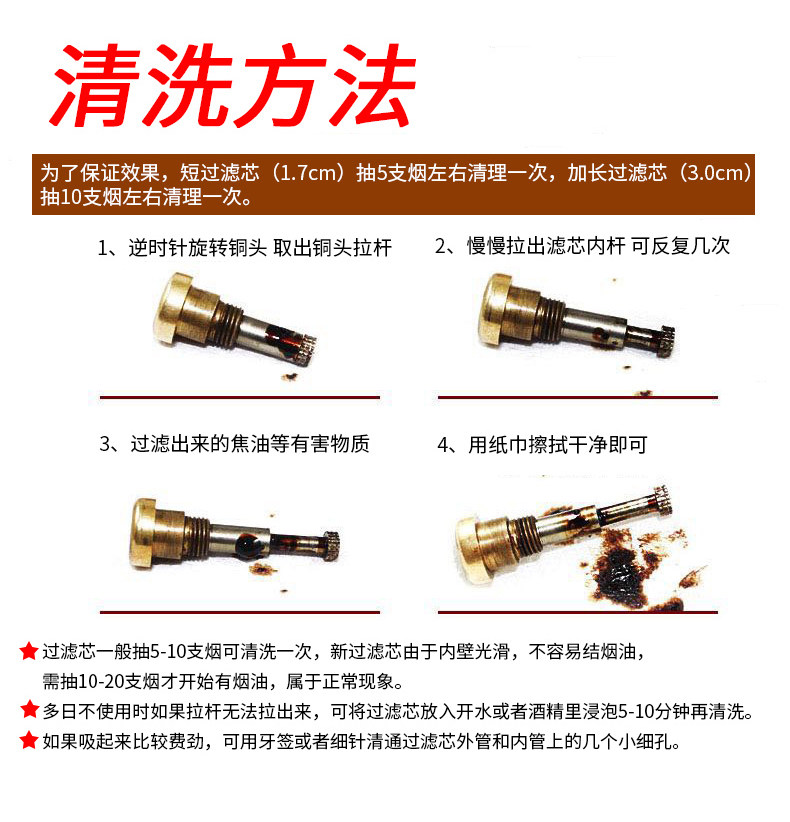 清洗方法

为了保证效果，短过滤芯（1.7cm）抽5支烟左右清理一次，加长过滤芯（3.0cm）抽10支烟左右清理一次。

1、逆时针旋转铜头 取出铜头拉杆

2、慢慢拉出滤芯内杆 可反复几次

3、过滤出来的焦油等有害物质

4、用纸巾擦拭干净即可

★过滤芯一般抽5-10支烟可清洗一次，新过滤芯由于内壁光滑，不容易结烟油，需抽10-20支烟才开始有烟油，属于正常现象。

★多日不使用时如果拉杆无法拉出来，可将过滤芯放入开水或者酒精里浸泡5-10分钟再清洗。

★如果吸起来比较费劲，可用牙签或者细针清通过滤芯外管和内管上的几个小细孔。