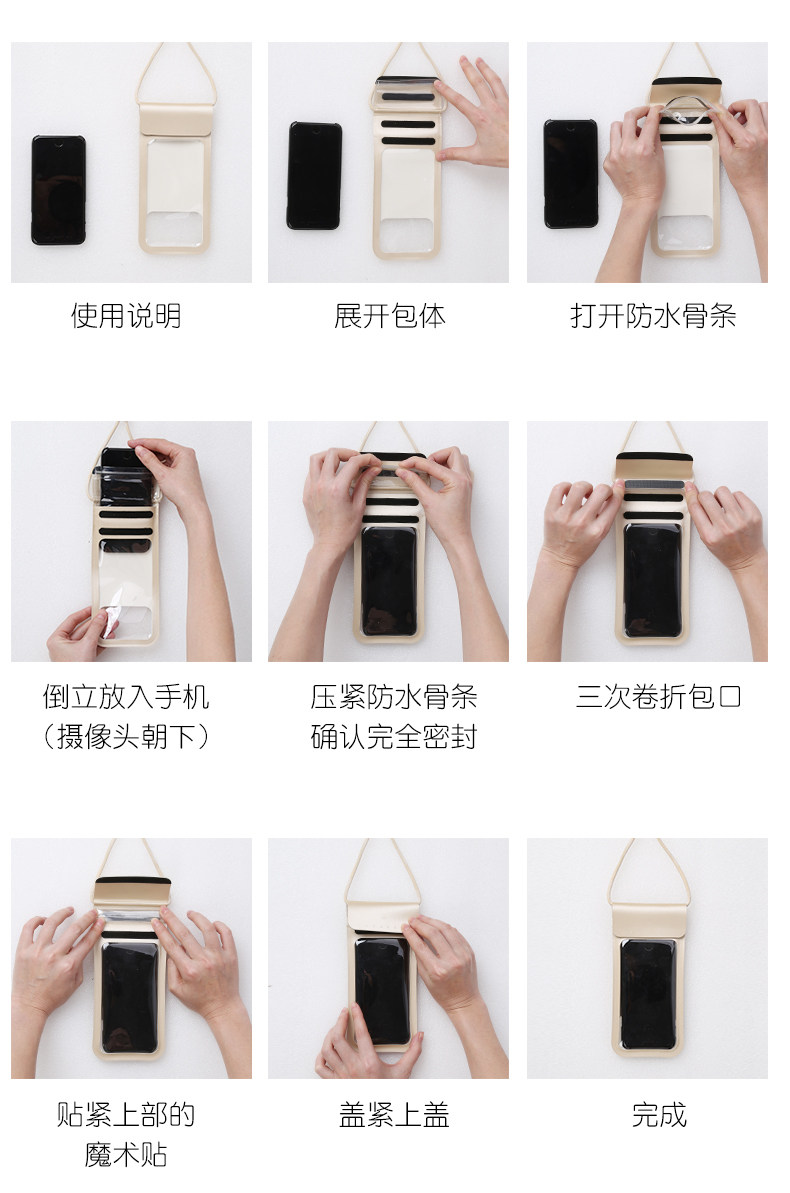 使用说明

展开包体

打开防水骨条

倒立放入手机
（摄像头朝下）

压紧防水骨条
确认完全密封

三次卷折包口

贴紧上部的
魔术贴

盖紧上盖

完成