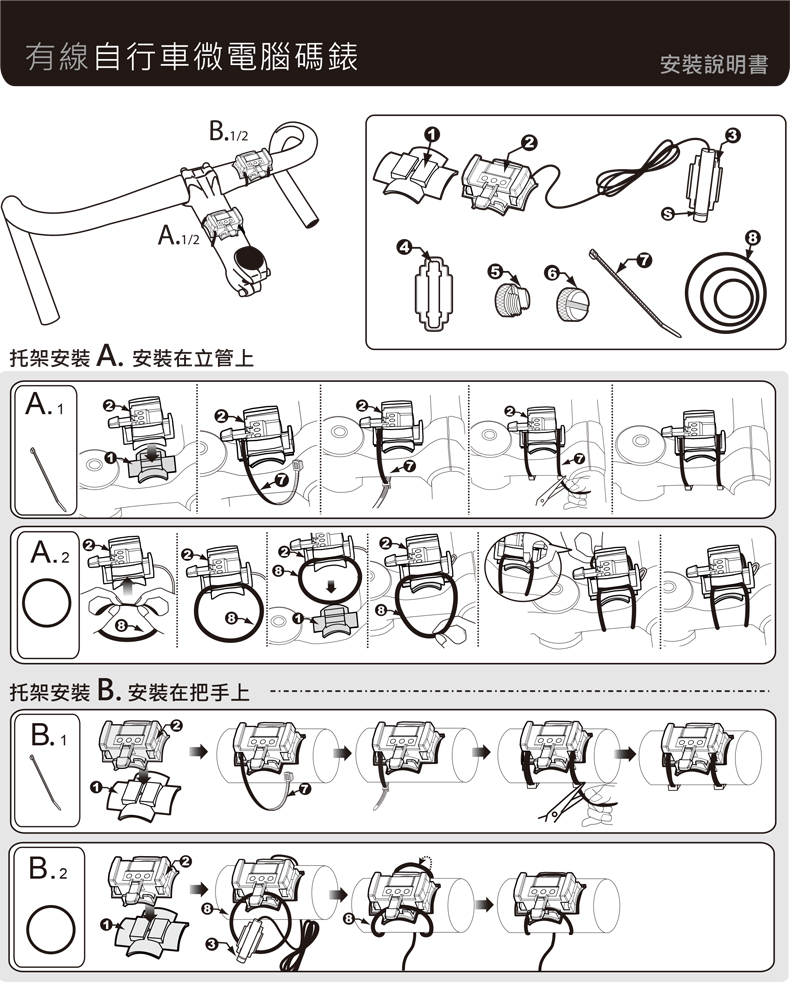 有線自行車微電腦碼錶

安裝說明書

B.1/2

A.1/2

1 2 3 S 4 5 6 7 8

托架安裝 A. 安裝在立管上

A.1

2 1 2 7 2 7 2 7

A.2

2 8 2 8 2 8 1 2 8

托架安裝 B. 安裝在把手上

B.1

2 1 7

B.2

2 1 8 3 8