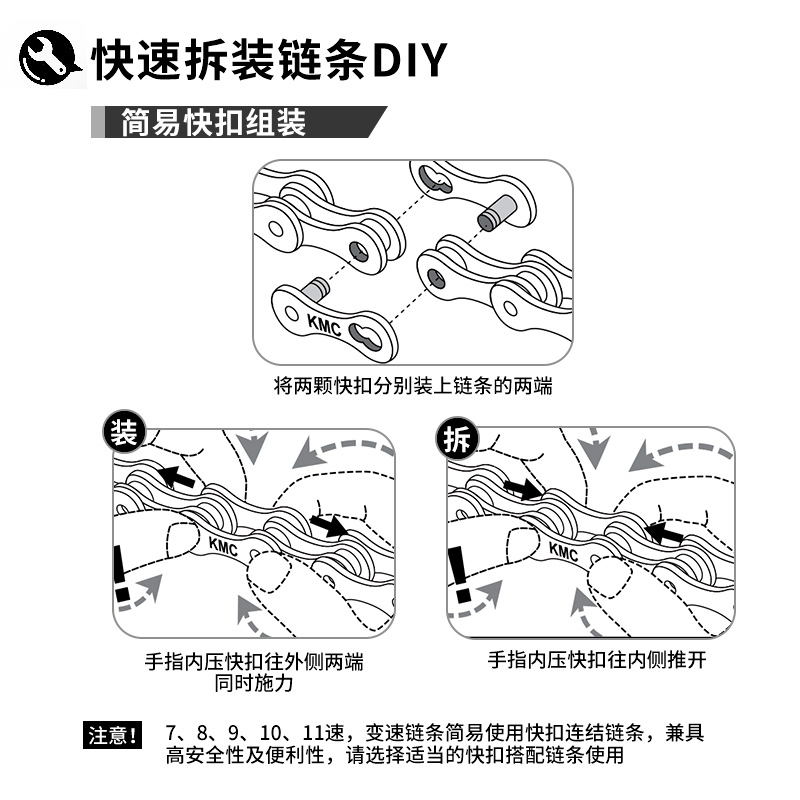 快速拆装链条DIY

简易快扣组装

KMC

将两颗快扣分别装上链条的两端

装

KMC

!

手指内压快扣往外侧两端同时施力

拆

KMC

!

手指内压快扣往内侧推开

注意! 7、8、9、10、11速，变速链条简易使用快扣连结链条，兼具高安全性及便利性，请选择适当的快扣搭配链条使用