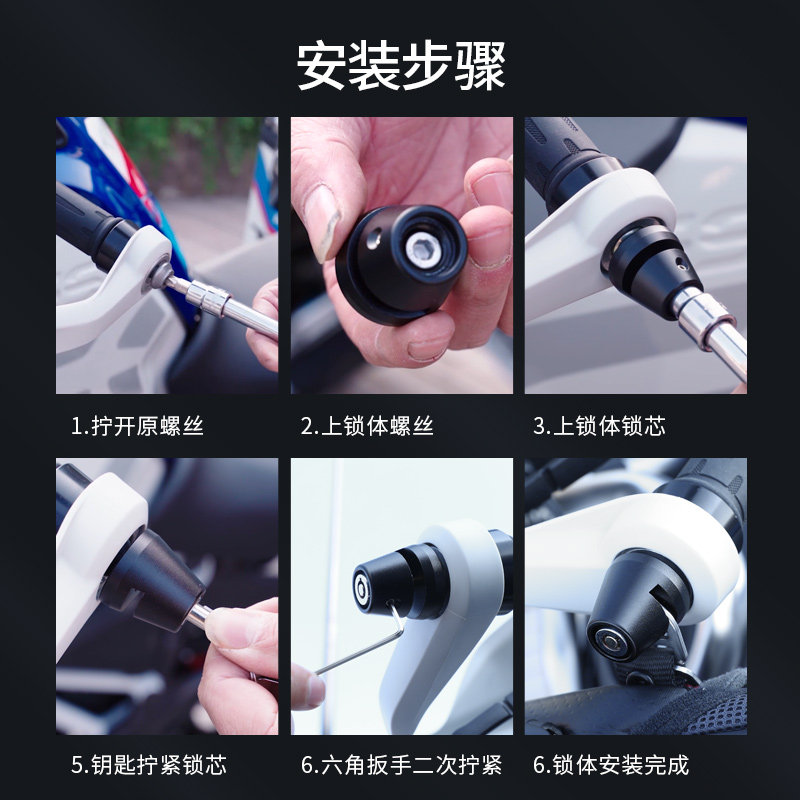 安装步骤

1.拧开原螺丝

2.上锁体螺丝

3.上锁体锁芯

5.钥匙拧紧锁芯

6.六角扳手二次拧紧

6.锁体安装完成