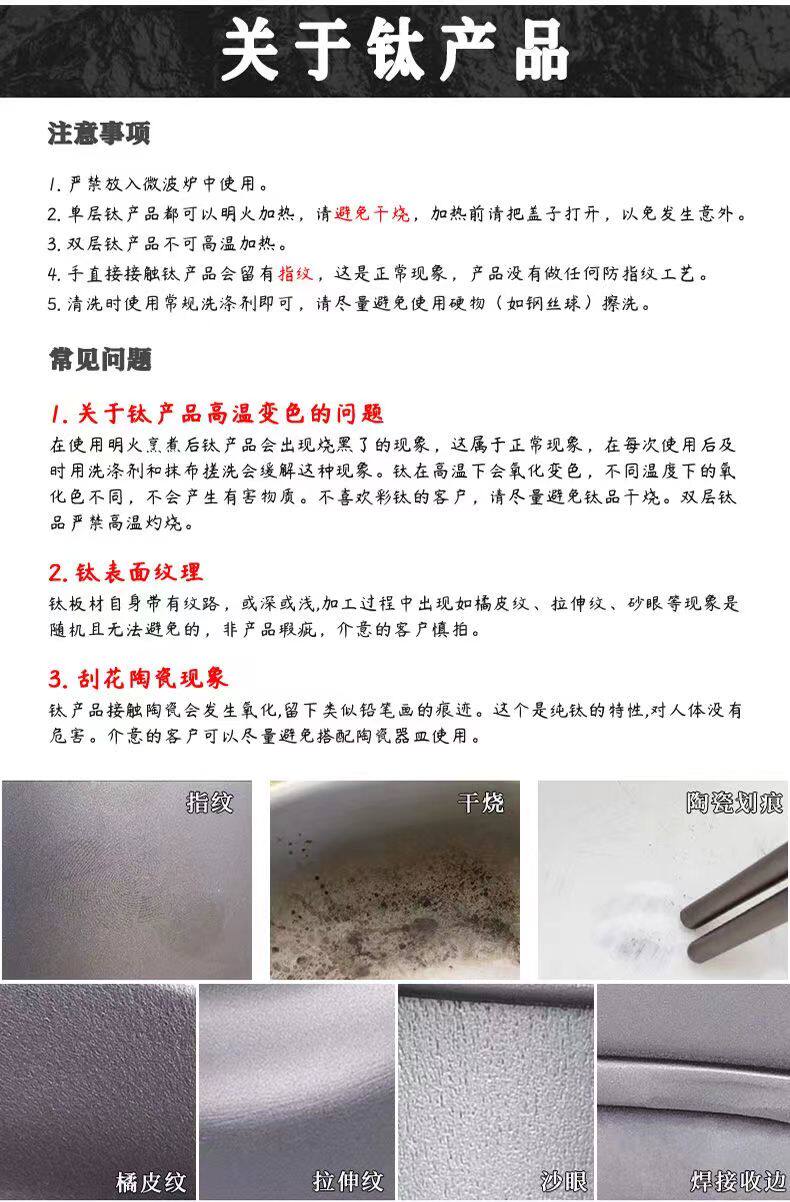 关于钛产品

注意事项

1. 严禁放入微波炉中使用。
2. 单层钛产品都可以明火加热，请避免干烧，加热前请把盖子打开，以免发生意外。
3. 双层钛产品不可高温加热。
4. 手直接接触钛产品会留有指纹，这是正常现象，产品没有做任何防指纹工艺。
5. 清洗时使用常规洗涤剂即可，请尽量避免使用硬物（如钢丝球）擦洗。

常见问题

1. 关于钛产品高温变色的问题
在使用明火烹煮后钛产品会出现烧黑了的现象，这属于正常现象，在每次使用后及时用洗涤剂和抹布搓洗会缓解这种现象。钛在高温下会氧化变色，不同温度下的氧化色不同，不会产生有害物质。不喜欢彩钛的客户，请尽量避免钛品干烧。双层钛品严禁高温灼烧。

2. 钛表面纹理
钛板材自身带有纹路，或深或浅,加工过程中出现如橘皮纹、拉伸纹、砂眼等现象是随机且无法避免的，非产品瑕疵，介意的客户慎拍。

3. 刮花陶瓷现象
钛产品接触陶瓷会发生氧化,留下类似铅笔画的痕迹。这个是纯钛的特性,对人体没有危害。介意的客户可以尽量避免搭配陶瓷器皿使用。

指纹
干烧
陶瓷划痕
橘皮纹
拉伸纹
沙眼
焊接收边