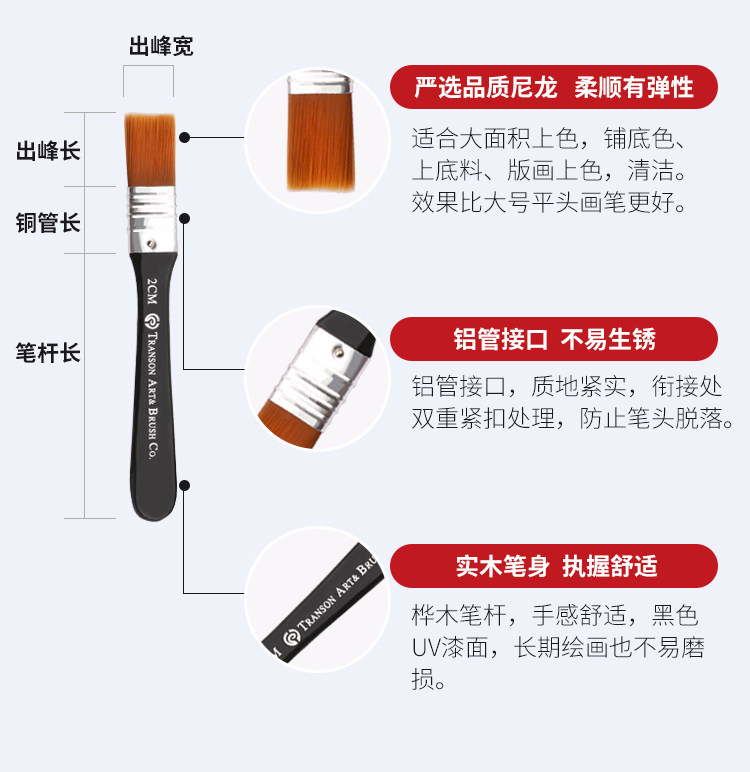 出峰宽

出峰长

铜管长

笔杆长

2CM TRANSON ART& BRUSH CO.

严选品质尼龙 柔顺有弹性

适合大面积上色，铺底色、上底料、版画上色，清洁。效果比大号平头画笔更好。

铝管接口 不易生锈

铝管接口，质地紧实，衔接处双重紧扣处理，防止笔头脱落。

TRANSON ART& BRU

实木笔身 执握舒适

桦木笔杆，手感舒适，黑色UV漆面，长期绘画也不易磨损。