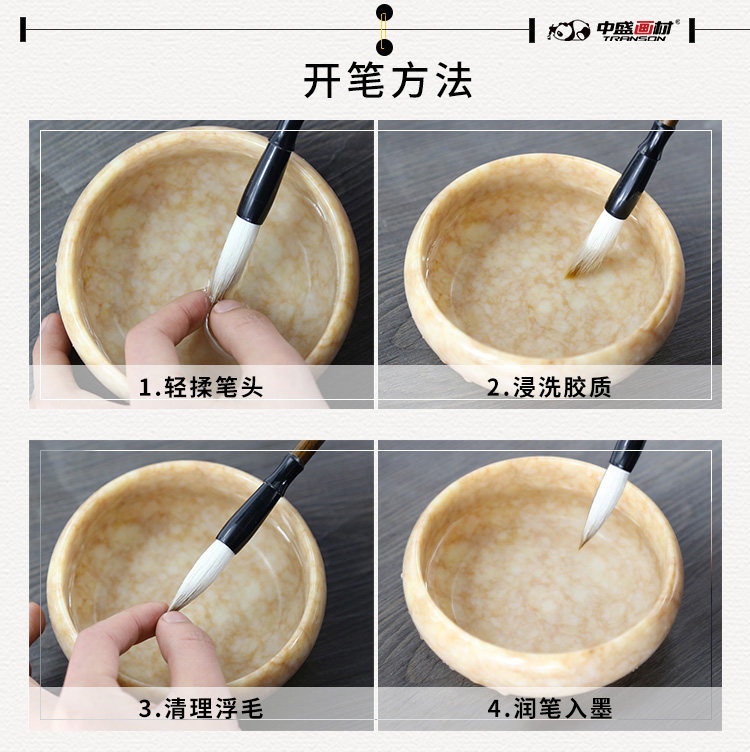 中盛画材®
TRANSON

开笔方法

1.轻揉笔头

2.浸洗胶质

3.清理浮毛

4.润笔入墨