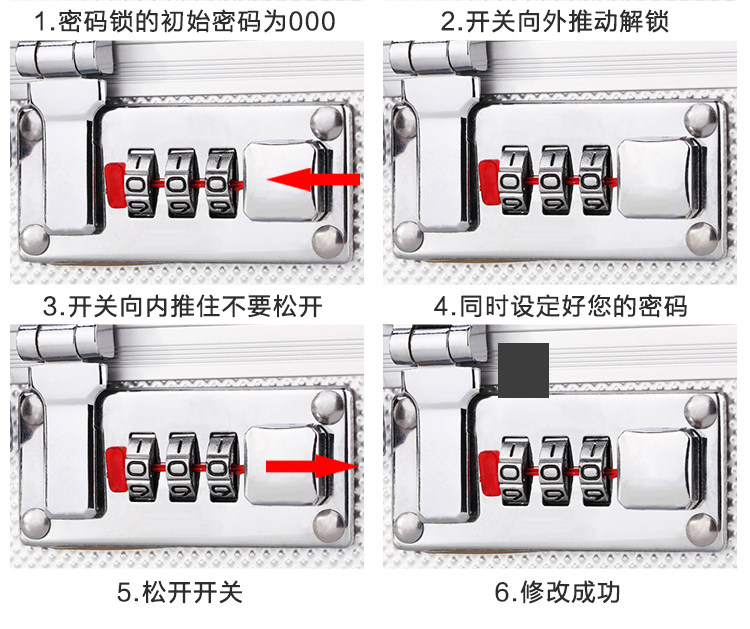 1.密码锁的初始密码为000

2.开关向外推动解锁

3.开关向内推住不要松开

4.同时设定好您的密码

5.松开开关

6.修改成功