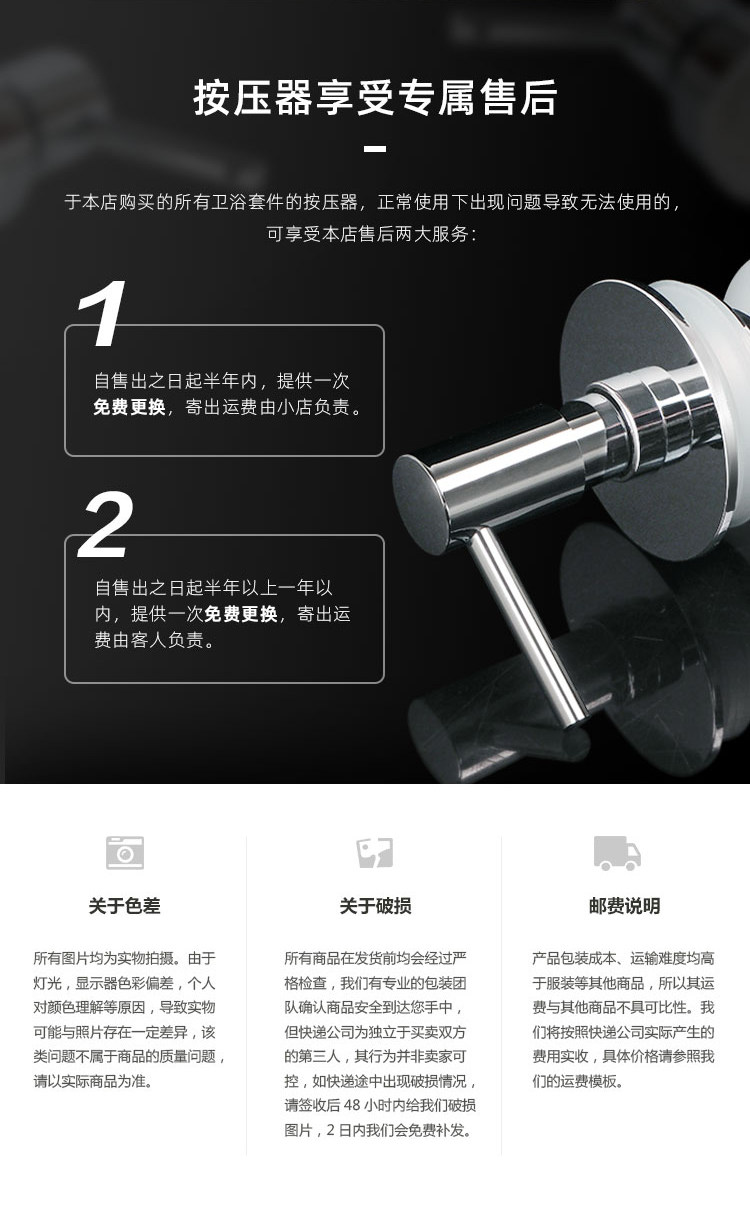 按压器享受专属售后

于本店购买的所有卫浴套件的按压器，正常使用下出现问题导致无法使用的，可享受本店售后两大服务：

1

自售出之日起半年内，提供一次免费更换，寄出运费由小店负责。

2

自售出之日起半年以上一年以内，提供一次免费更换，寄出运费由客人负责。

关于色差

所有图片均为实物拍摄。由于灯光，显示器色彩偏差，个人对颜色理解等原因，导致实物可能与照片存在一定差异，该类问题不属于商品的质量问题，请以实际商品为准。

关于破损

所有商品在发货前均会经过严格检查，我们有专业的包装团队确认商品安全到达您手中，但快递公司为独立于买卖双方的第三人，其行为并非卖家可控，如快递途中出现破损情况，请签收后 48 小时内给我们破损图片，2 日内我们会免费补发。

邮费说明

产品包装成本、运输难度均高于服装等其他商品，所以其运费与其他商品不具可比性。我们将按照快递公司实际产生的费用实收，具体价格请参照我们的运费模板。