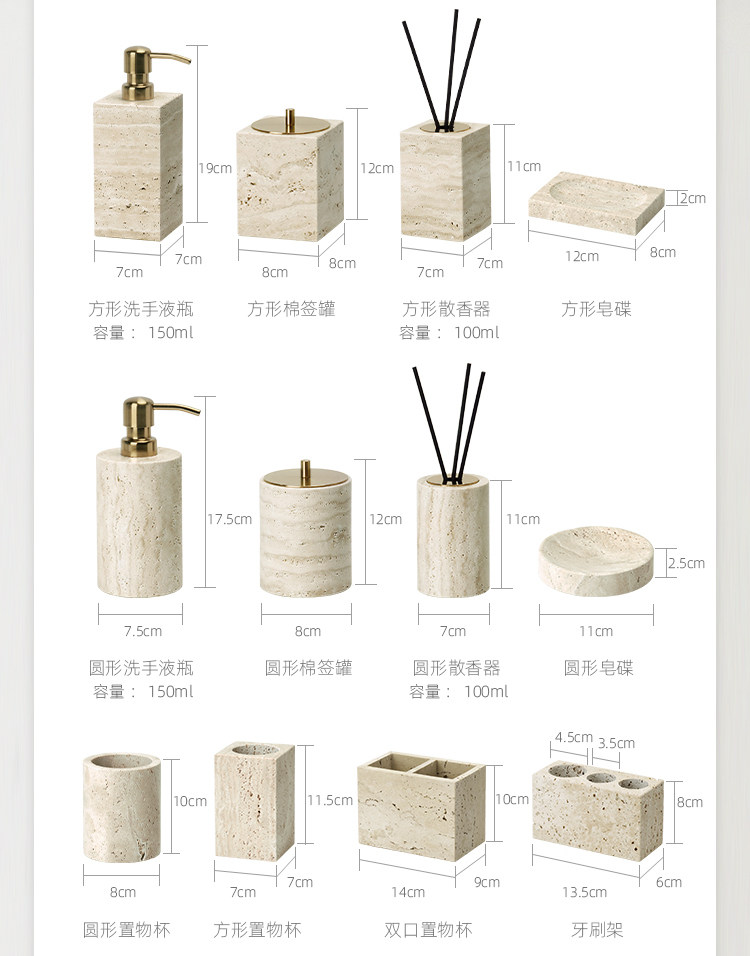 19cm
7cm
7cm
方形洗手液瓶
容量： 150ml

12cm
8cm
8cm
方形棉签罐

11cm
7cm
7cm
方形散香器
容量： 100ml

2cm
12cm
8cm
方形皂碟

17.5cm
7.5cm
圆形洗手液瓶
容量： 150ml

12cm
8cm
圆形棉签罐

11cm
7cm
圆形散香器
容量： 100ml

2.5cm
11cm
圆形皂碟

10cm
8cm
圆形置物杯

11.5cm
7cm
7cm
方形置物杯

10cm
14cm
9cm
双口置物杯

4.5cm
3.5cm
8cm
13.5cm
6cm
牙刷架