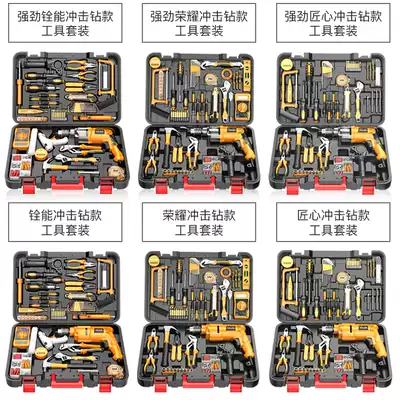 强劲铨能冲击钻款
工具套装

强劲荣耀冲击钻款
工具套装

强劲匠心冲击钻款
工具套装

铨能冲击钻款
工具套装

荣耀冲击钻款
工具套装

匠心冲击钻款
工具套装