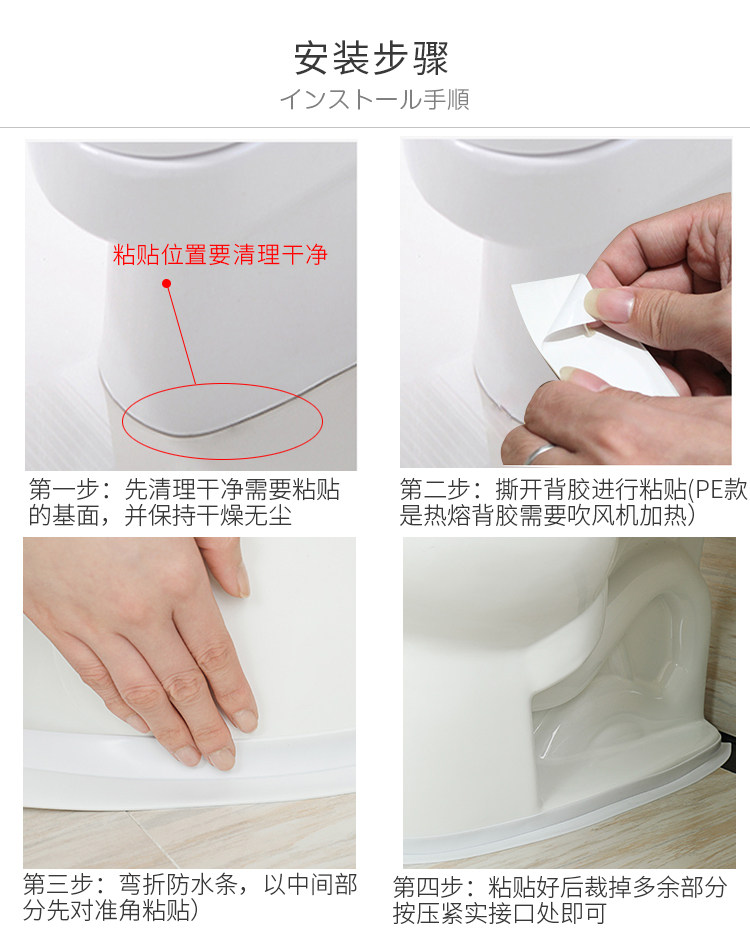 安装步骤
インストール手順

粘贴位置要清理干净

第一步：先清理干净需要粘贴的基面，并保持干燥无尘

第二步：撕开背胶进行粘贴(PE款是热熔背胶需要吹风机加热)

第三步：弯折防水条，以中间部分先对准角粘贴)

第四步：粘贴好后裁掉多余部分按压紧实接口处即可