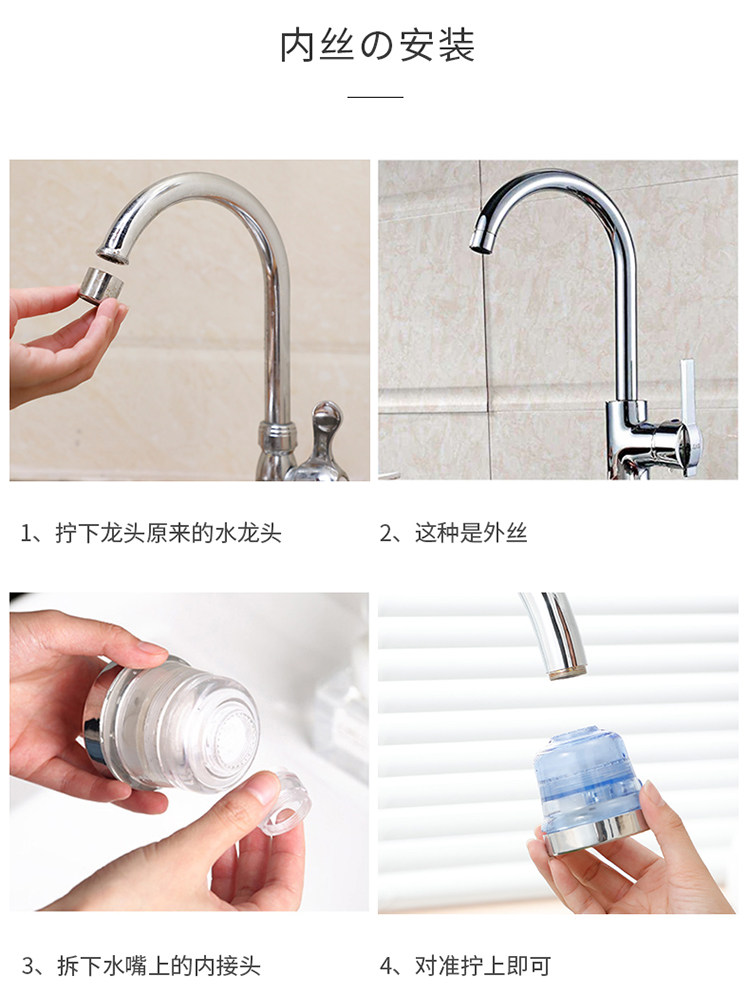 内丝の安装

1、拧下龙头原来的水龙头

2、这种是外丝

3、拆下水嘴上的内接头

4、对准拧上即可