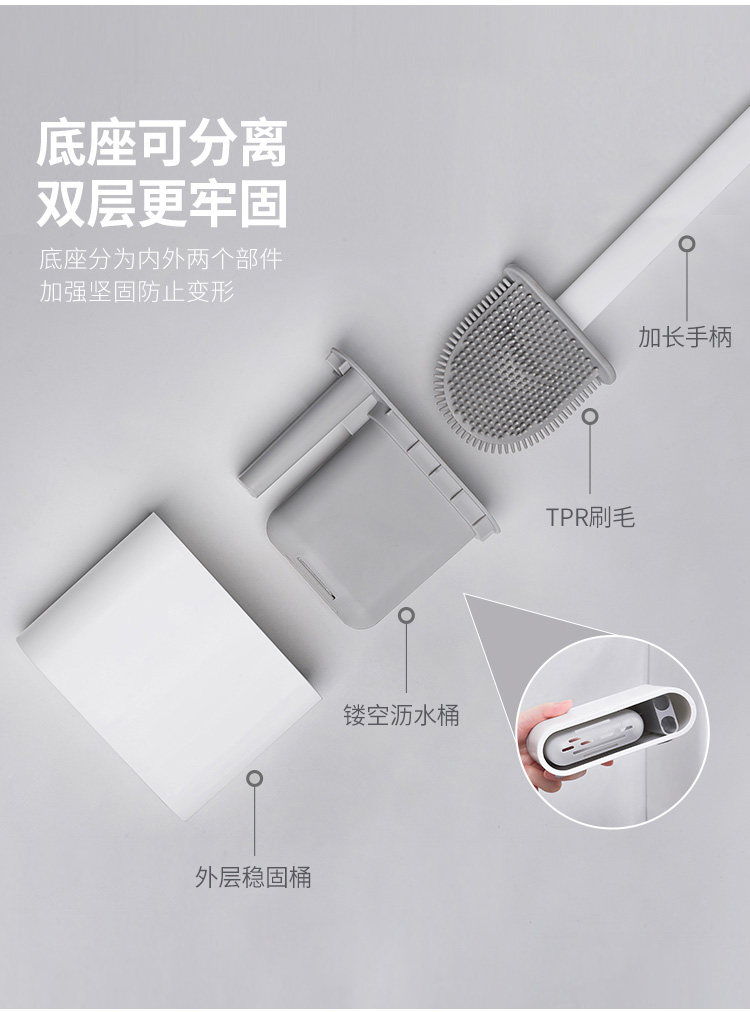 底座可分离
双层更牢固

底座分为内外两个部件
加强坚固防止变形

加长手柄

TPR刷毛

镂空沥水桶

外层稳固桶