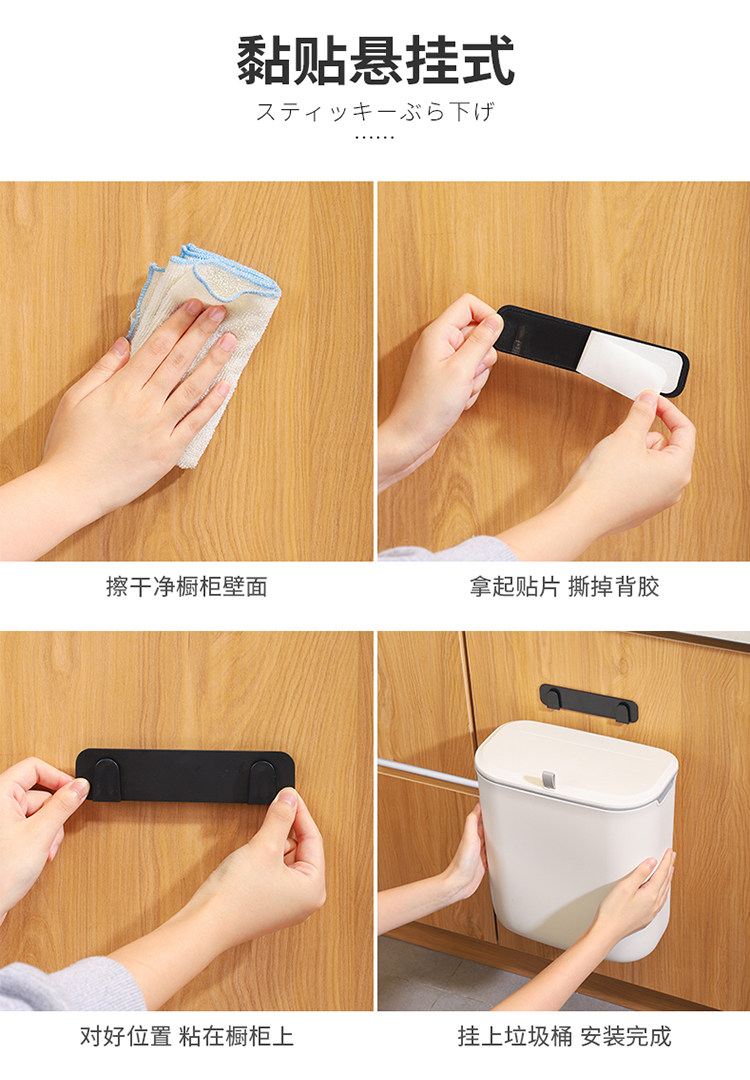 黏贴悬挂式

スティッキーぶら下げ

......

擦干净橱柜壁面

拿起贴片 撕掉背胶

对好位置 粘在橱柜上

挂上垃圾桶 安装完成