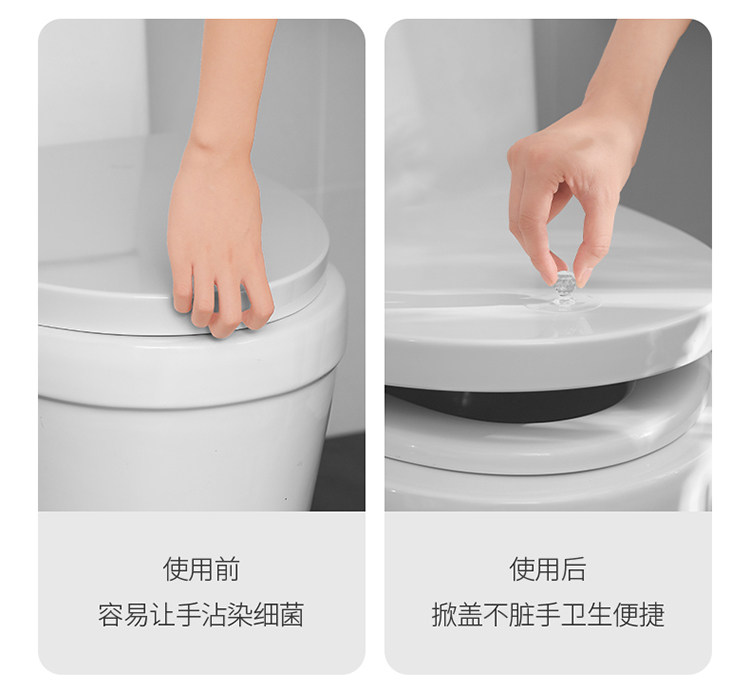 使用前
容易让手沾染细菌

使用后
掀盖不脏手卫生便捷