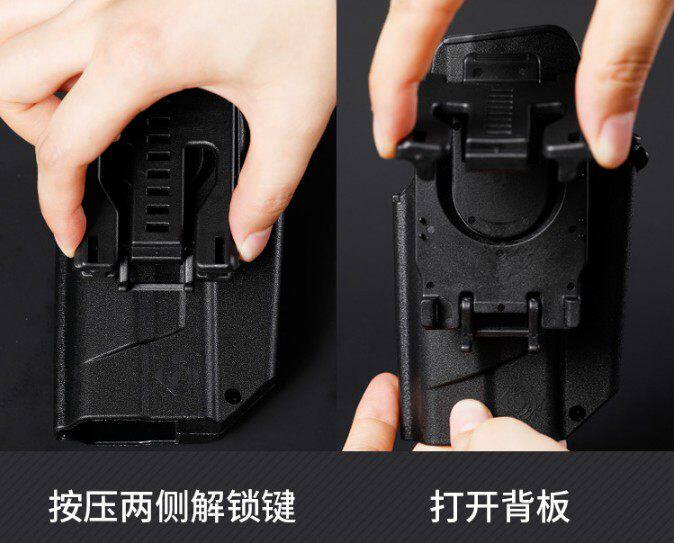 按压两侧解锁键

打开背板