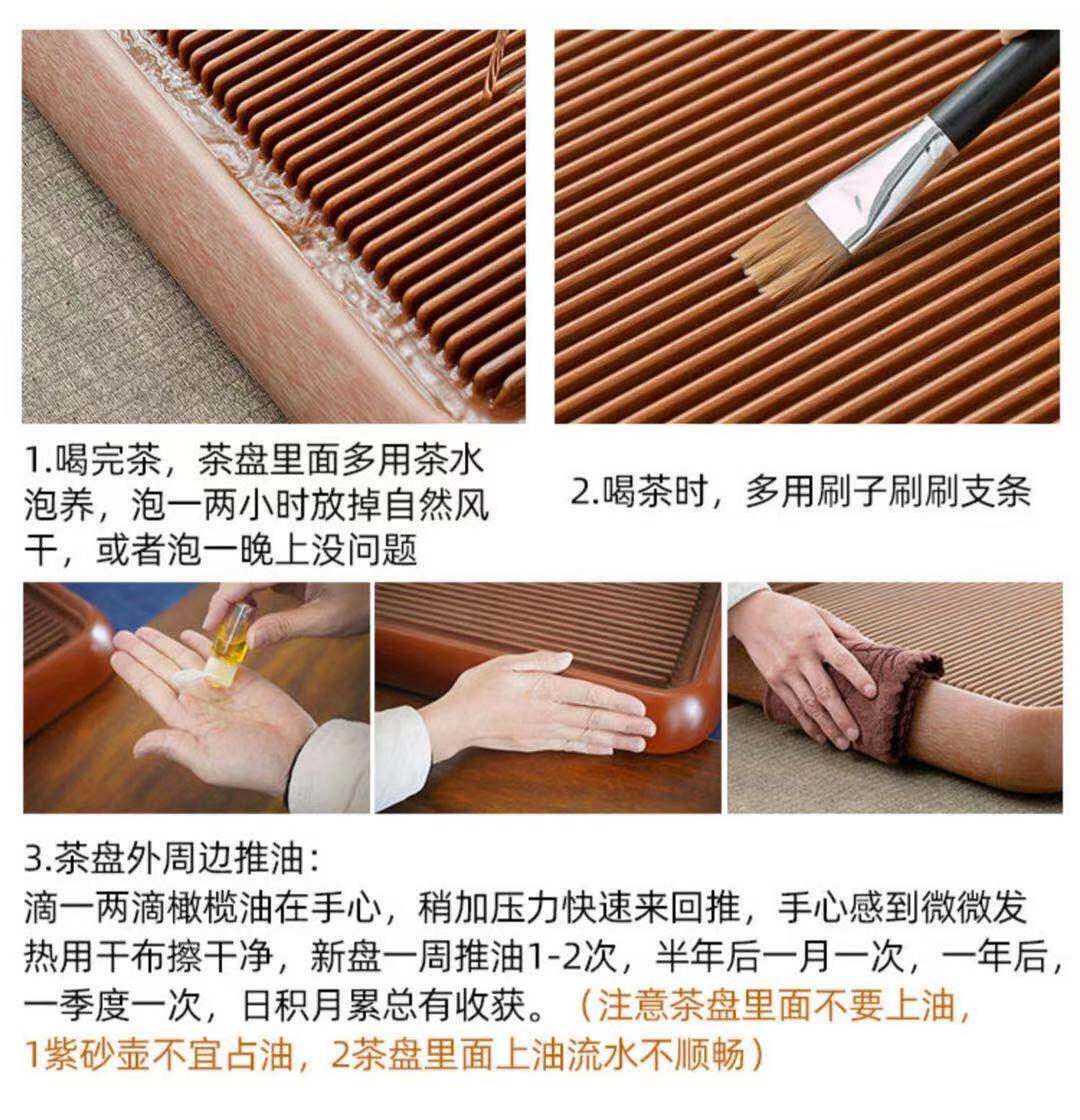 1.喝完茶，茶盘里面多用茶水泡养，泡一两小时放掉自然风干，或者泡一晚上没问题

2.喝茶时，多用刷子刷刷支条

3.茶盘外周边推油：
滴一两滴橄榄油在手心，稍加压力快速来回推，手心感到微微发热用干布擦干净，新盘一周推油1-2次，半年后一月一次，一年后，一季度一次，日积月累总有收获。（注意茶盘里面不要上油，1紫砂壶不宜占油，2茶盘里面上油流水不顺畅）