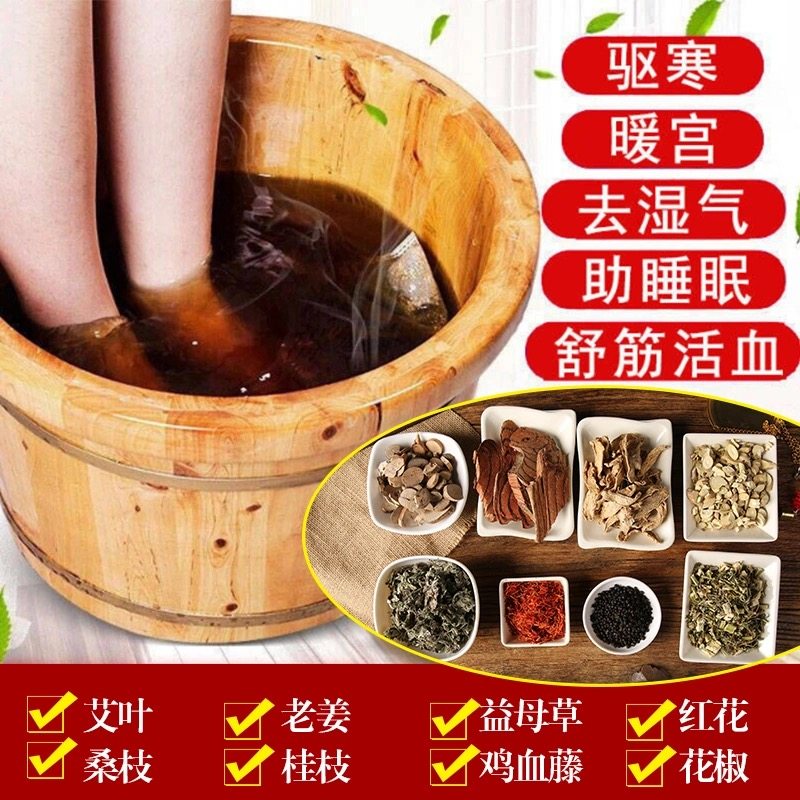 驱寒
暖宫
去湿气
助睡眠
舒筋活血

艾叶 老姜 益母草 红花
桑枝 桂枝 鸡血藤 花椒