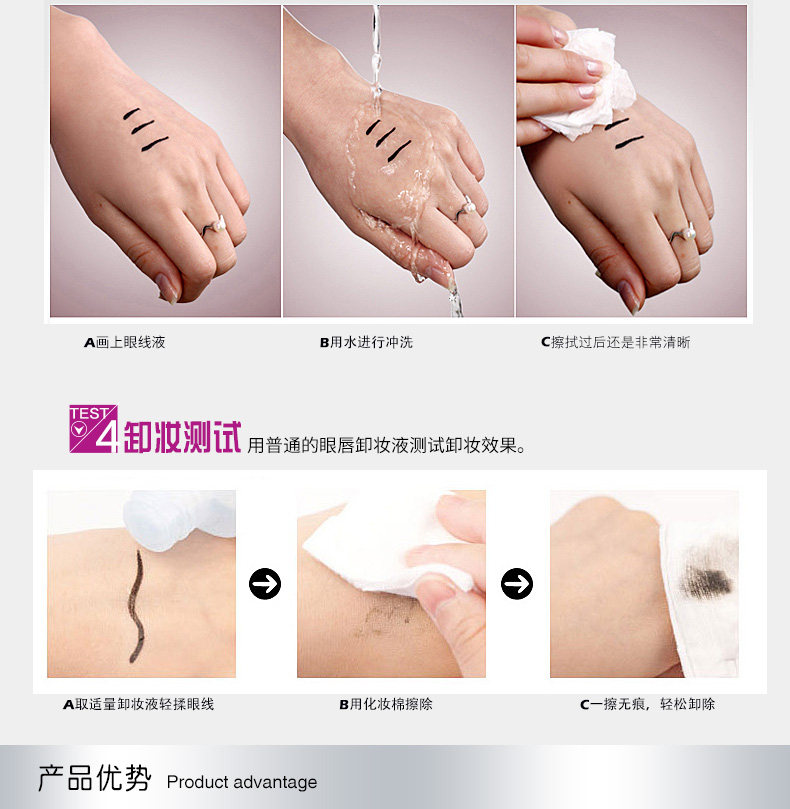 A画上眼线液

B用水进行冲洗

C擦拭过后还是非常清晰

TEST 4 卸妆测试 用普通的眼唇卸妆液测试卸妆效果。

A取适量卸妆液轻揉眼线

B用化妆棉擦除

C一擦无痕，轻松卸除

产品优势 Product advantage