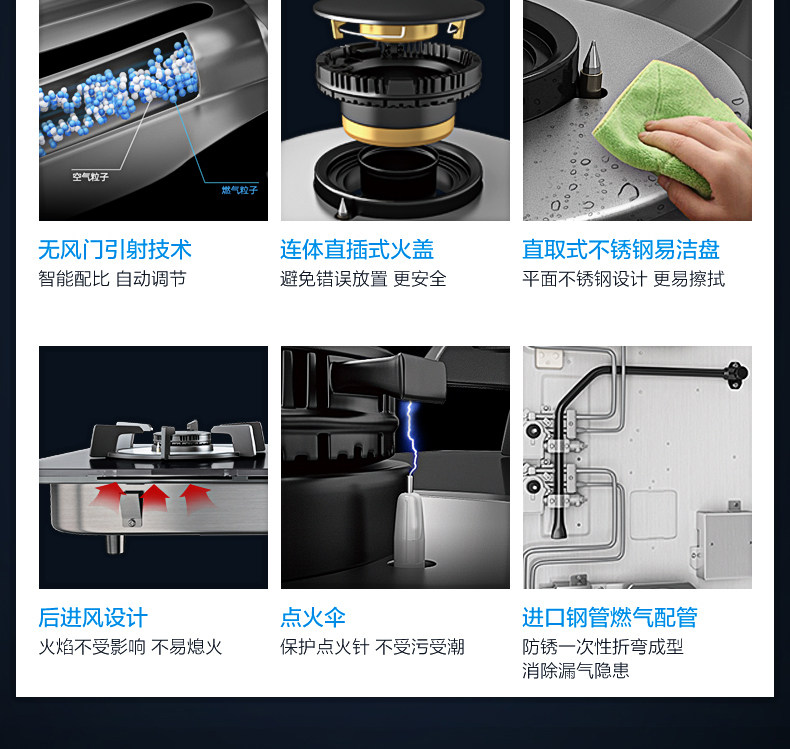 空气粒子
燃气粒子

无风门引射技术
智能配比 自动调节

连体直插式火盖
避免错误放置 更安全

直取式不锈钢易洁盘
平面不锈钢设计 更易擦拭

后进风设计
火焰不受影响 不易熄火

点火伞
保护点火针 不受污受潮

进口钢管燃气配管
防锈一次性折弯成型
消除漏气隐患