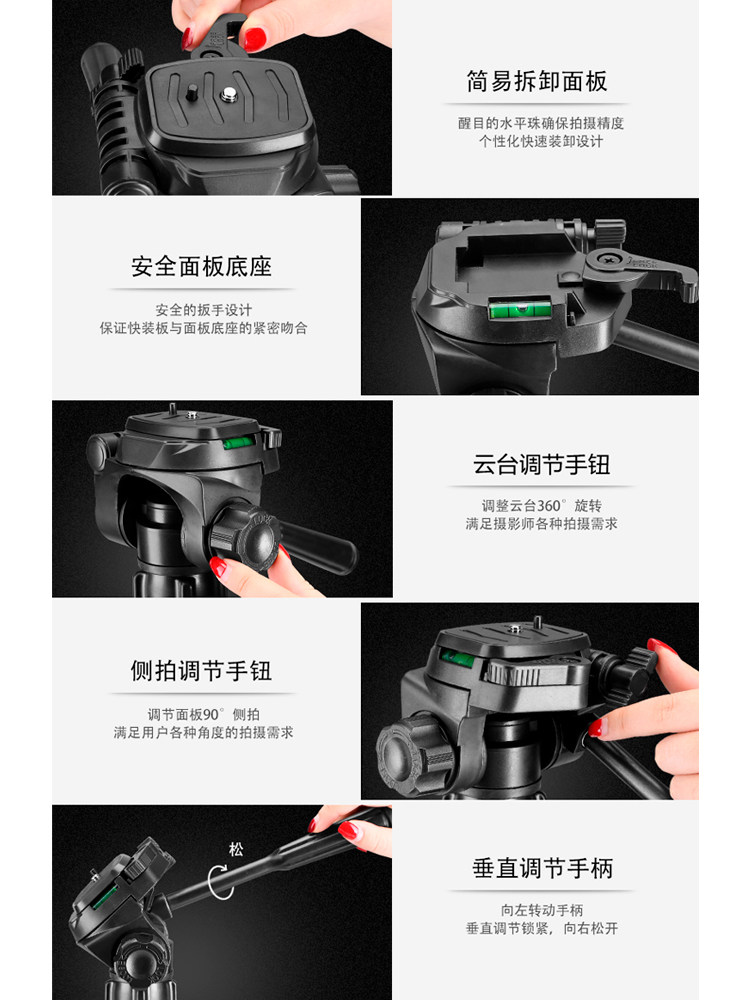 简易拆卸面板

醒目的水平珠确保拍摄精度
个性化快速装卸设计

安全面板底座

安全的扳手设计
保证快装板与面板底座的紧密吻合

云台调节手钮

调整云台360°旋转
满足摄影师各种拍摄需求

侧拍调节手钮

调节面板90°侧拍
满足用户各种角度的拍摄需求

松

垂直调节手柄

向左转动手柄
垂直调节锁紧，向右松开