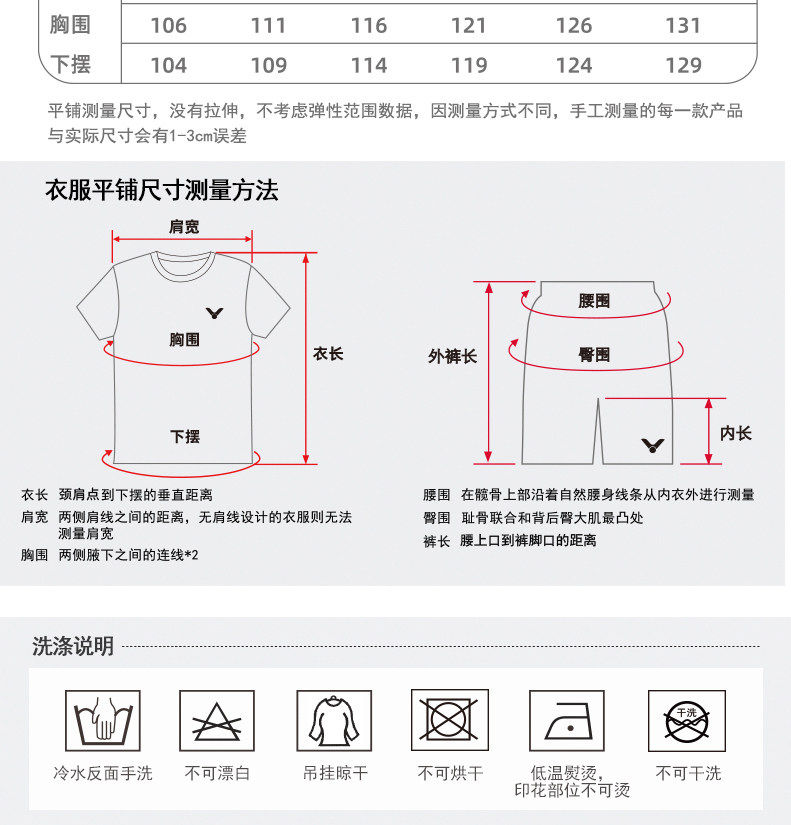 | 胸围 | 106 | 111 | 116 | 121 | 126 | 131 |
|---|---|---|---|---|---|---|
| 下摆 | 104 | 109 | 114 | 119 | 124 | 129 |

平铺测量尺寸，没有拉伸，不考虑弹性范围数据，因测量方式不同，手工测量的每一款产品与实际尺寸会有1-3cm误差

衣服平铺尺寸测量方法

肩宽

胸围

衣长

下摆

腰围

臀围

外裤长

内长

衣长 颈肩点到下摆的垂直距离
肩宽 两侧肩线之间的距离，无肩线设计的衣服则无法测量肩宽
胸围 两侧腋下之间的连线*2

腰围 在髋骨上部沿着自然腰身线条从内衣外进行测量
臀围 耻骨联合和背后臀大肌最凸处
裤长 腰上口到裤脚口的距离

洗涤说明

冷水反面手洗

不可漂白

吊挂晾干

不可烘干

低温熨烫，印花部位不可烫

干洗

不可干洗