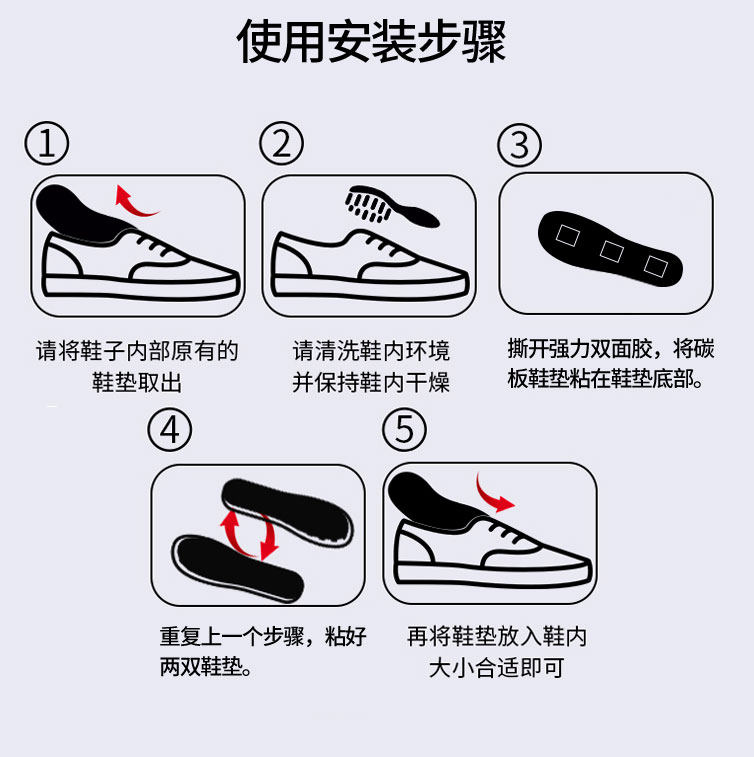 使用安装步骤

①

请将鞋子内部原有的鞋垫取出

②

请清洗鞋内环境并保持鞋内干燥

③

撕开强力双面胶，将碳板鞋垫粘在鞋垫底部。

④

重复上一个步骤，粘好两双鞋垫。

⑤

再将鞋垫放入鞋内大小合适即可