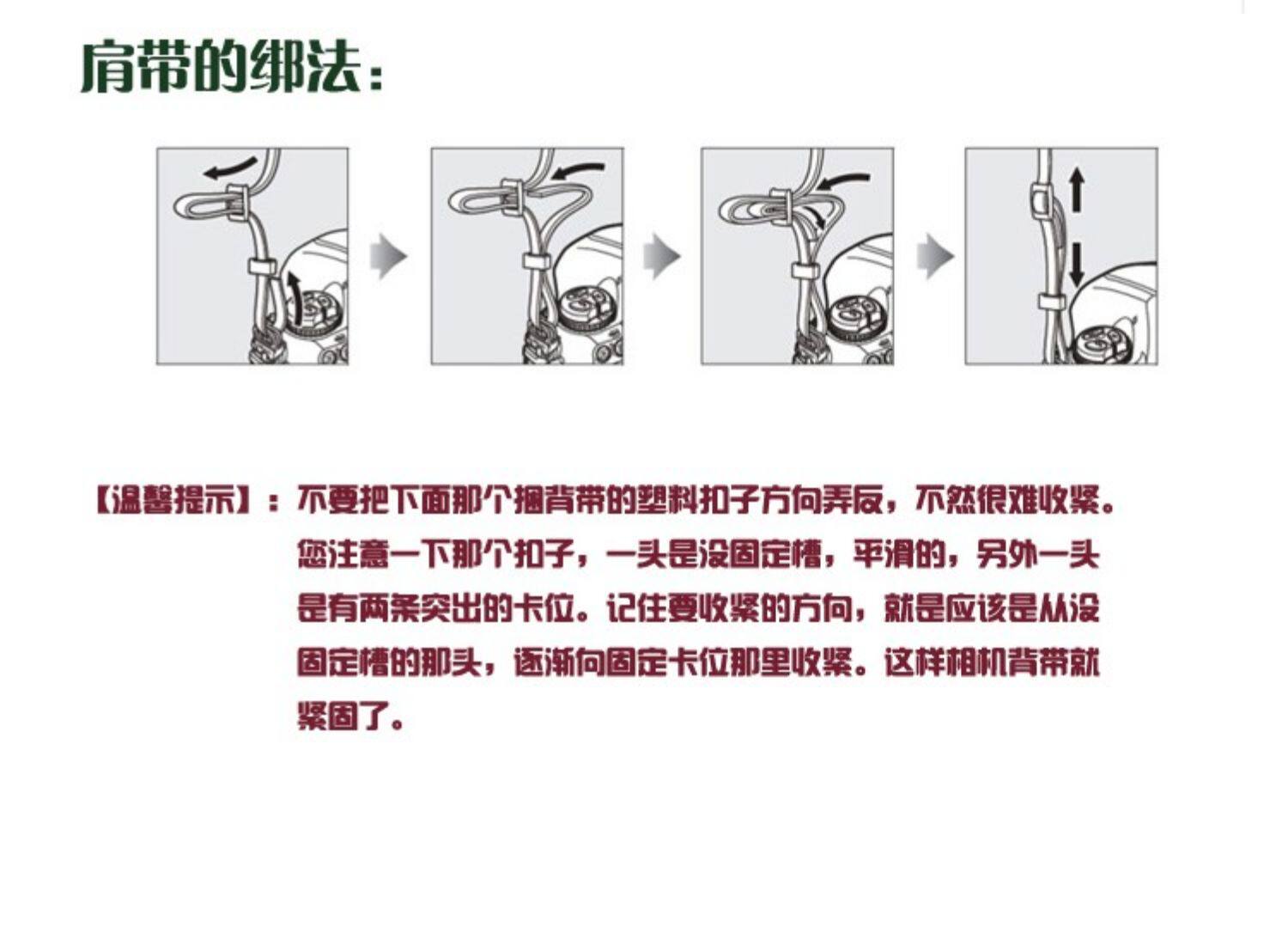 肩带的绑法：

【温馨提示】：不要把下面那个捆背带的塑料扣子方向弄反，不然很难收紧。您注意一下那个扣子，一头是没固定槽，平滑的，另外一头是有两条突出的卡位。记住要收紧的方向，就是应该是从没固定槽的那头，逐渐向固定卡位那里收紧。这样相机背带就紧固了。