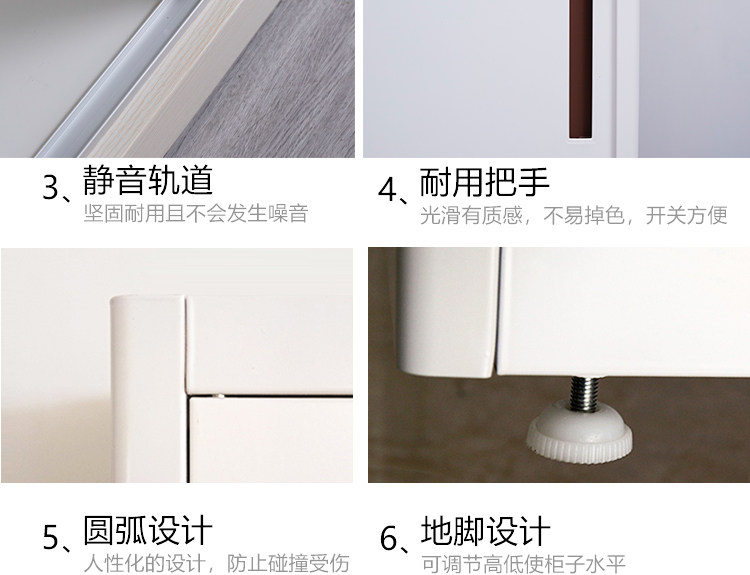 3、静音轨道
坚固耐用且不会发生噪音

4、耐用把手
光滑有质感，不易掉色，开关方便

5、圆弧设计
人性化的设计，防止碰撞受伤

6、地脚设计
可调节高低使柜子水平