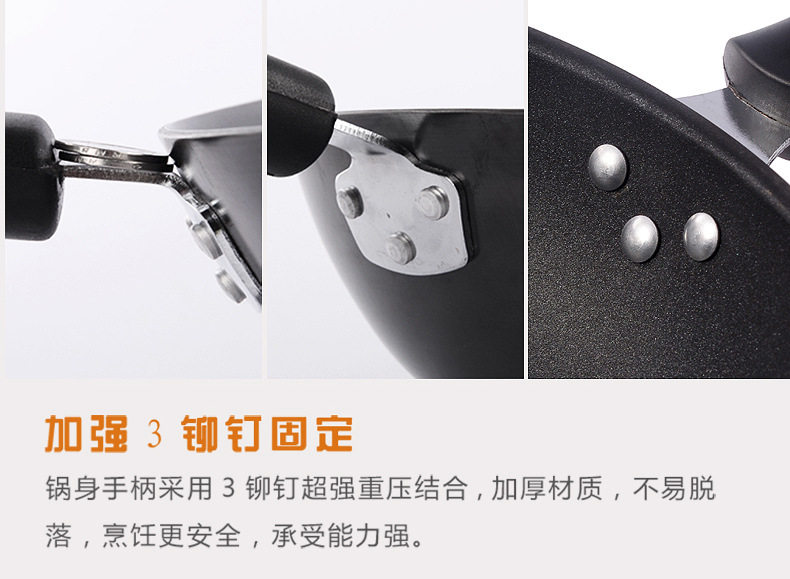 加强 3 铆钉固定

锅身手柄采用 3 铆钉超强重压结合，加厚材质，不易脱落，烹饪更安全，承受能力强。