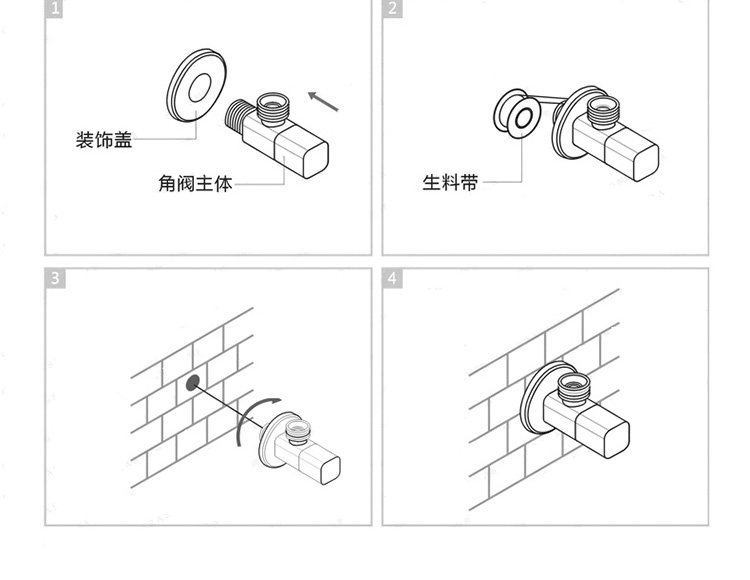 1

装饰盖

角阀主体

2

生料带

3

4