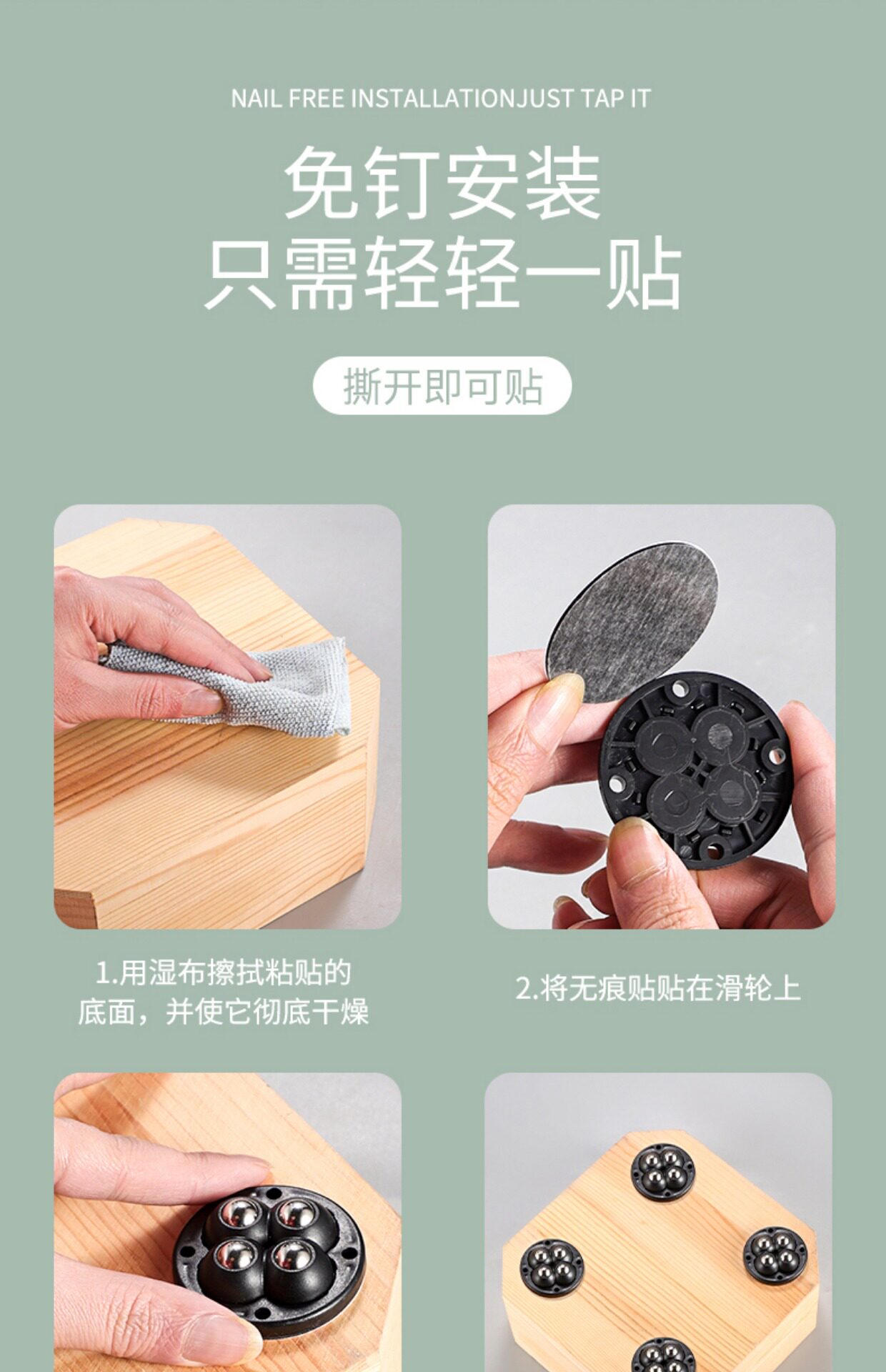 NAIL FREE INSTALLATIONJUST TAP IT

免钉安装
只需轻轻一贴

撕开即可贴

1.用湿布擦拭粘贴的底面，并使它彻底干燥

2.将无痕贴贴在滑轮上