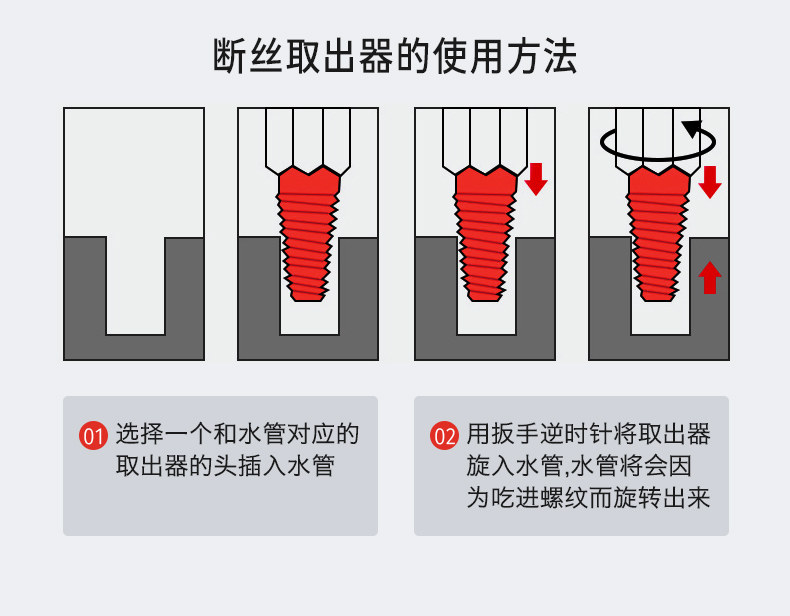 断丝取出器的使用方法

01 选择一个和水管对应的取出器的头插入水管

02 用扳手逆时针将取出器旋入水管,水管将会因为吃进螺纹而旋转出来