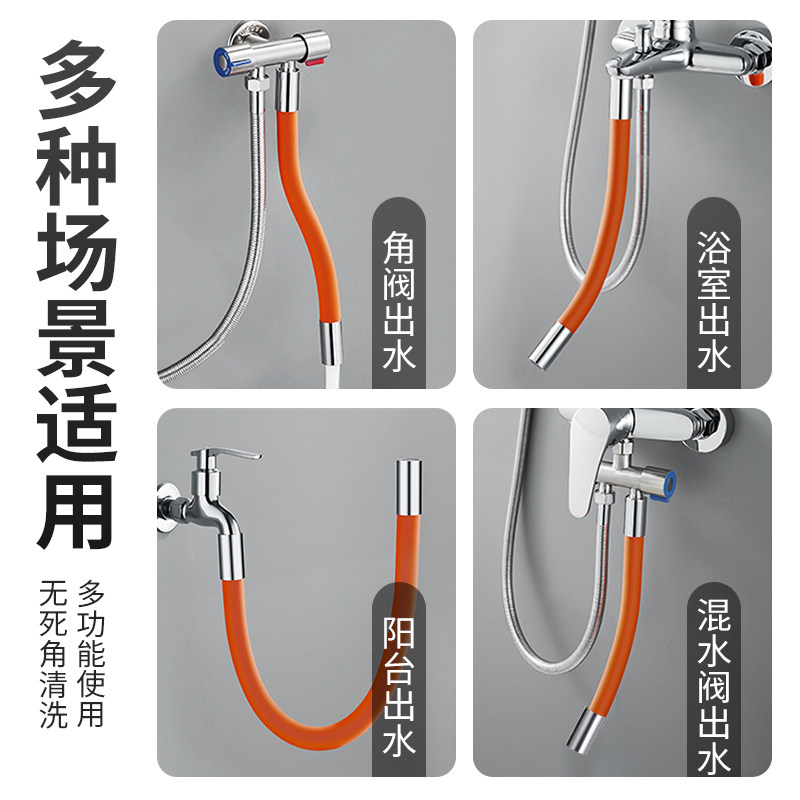 多种场景适用

多功能使用
无死角清洗

角阀出水

浴室出水

阳台出水

混水阀出水