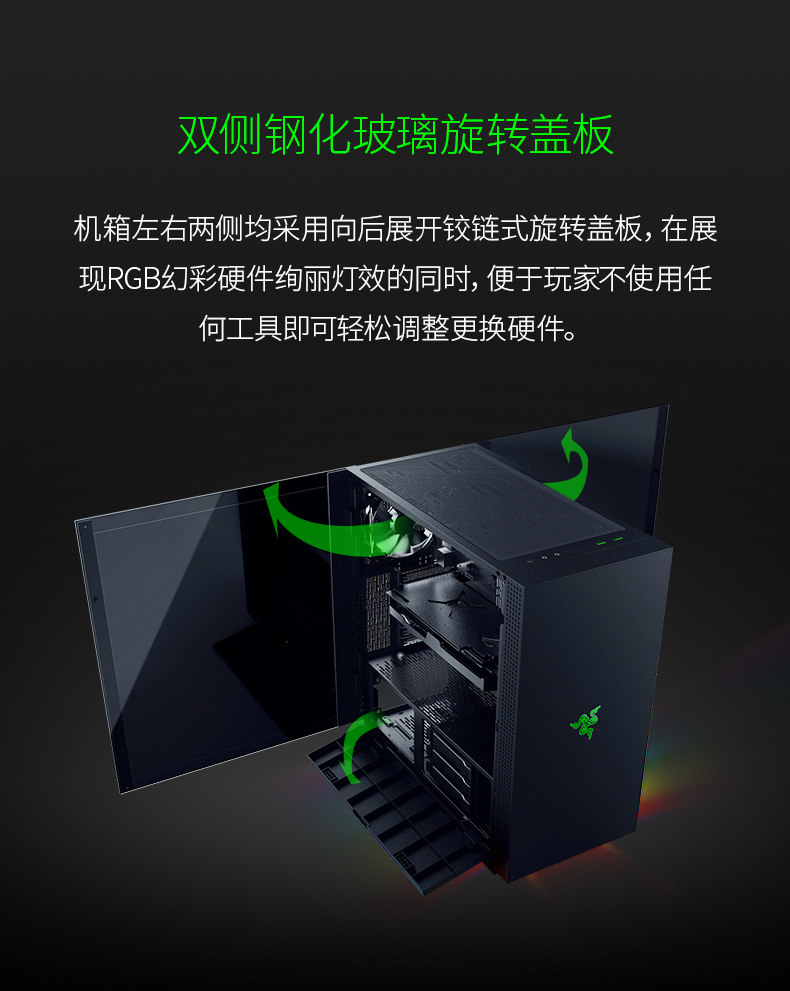 双侧钢化玻璃旋转盖板

机箱左右两侧均采用向后展开铰链式旋转盖板，在展现RGB幻彩硬件绚丽灯效的同时，便于玩家不使用任何工具即可轻松调整更换硬件。