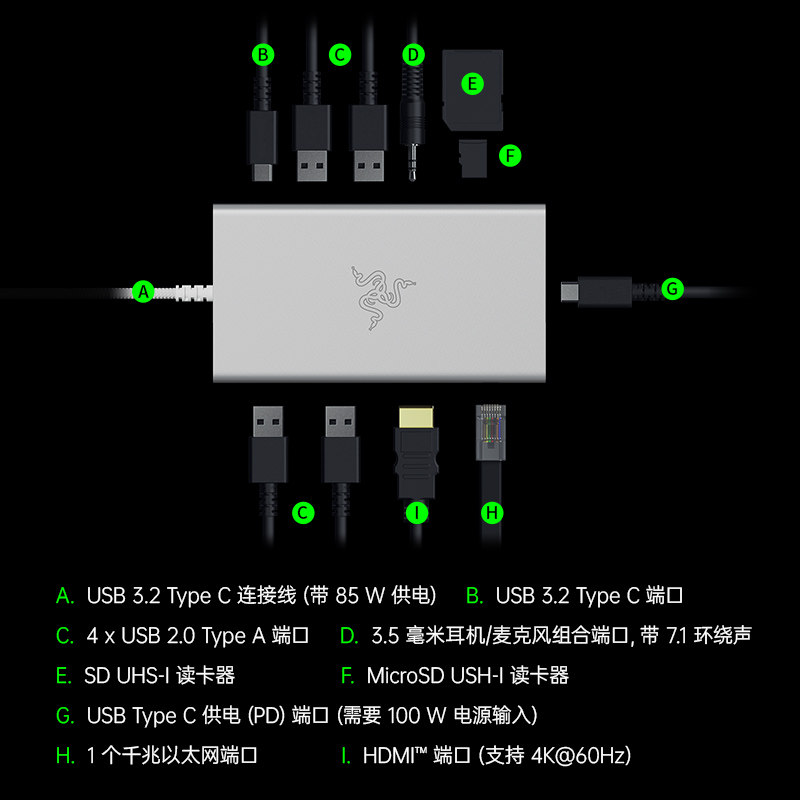 B C D E F A G C I H

A. USB 3.2 Type C 连接线 (带 85 W 供电)
B. USB 3.2 Type C 端口
C. 4 x USB 2.0 Type A 端口
D. 3.5 毫米耳机/麦克风组合端口, 带 7.1 环绕声
E. SD UHS-I 读卡器
F. MicroSD USH-I 读卡器
G. USB Type C 供电 (PD) 端口 (需要 100 W 电源输入)
H. 1 个千兆以太网端口
I. HDMI™ 端口 (支持 4K@60Hz)