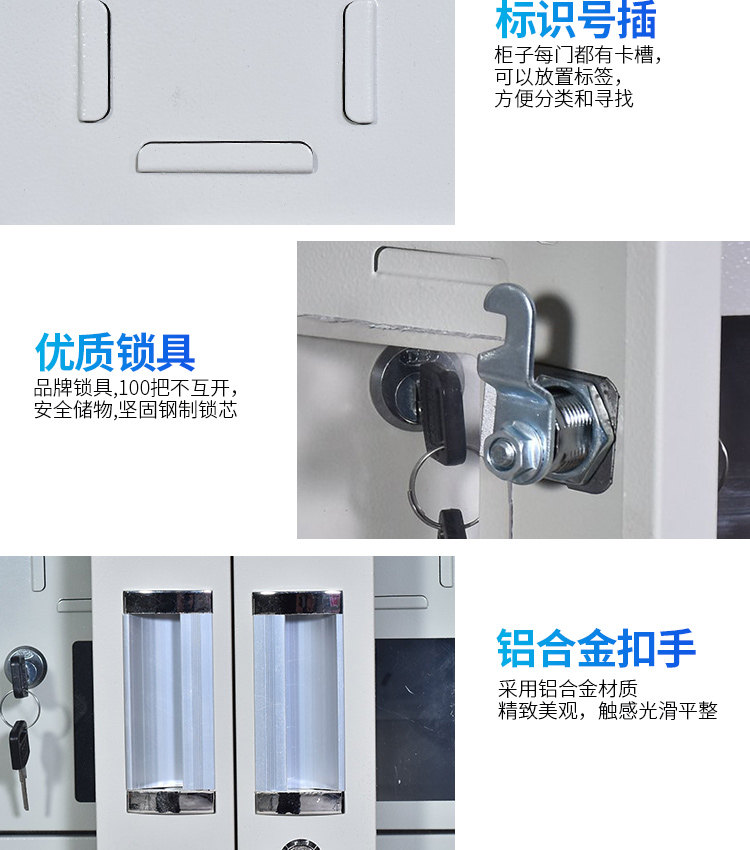 标识号插
柜子每门都有卡槽，
可以放置标签，
方便分类和寻找

优质锁具
品牌锁具,100把不互开，
安全储物,坚固钢制锁芯

铝合金扣手
采用铝合金材质
精致美观，触感光滑平整