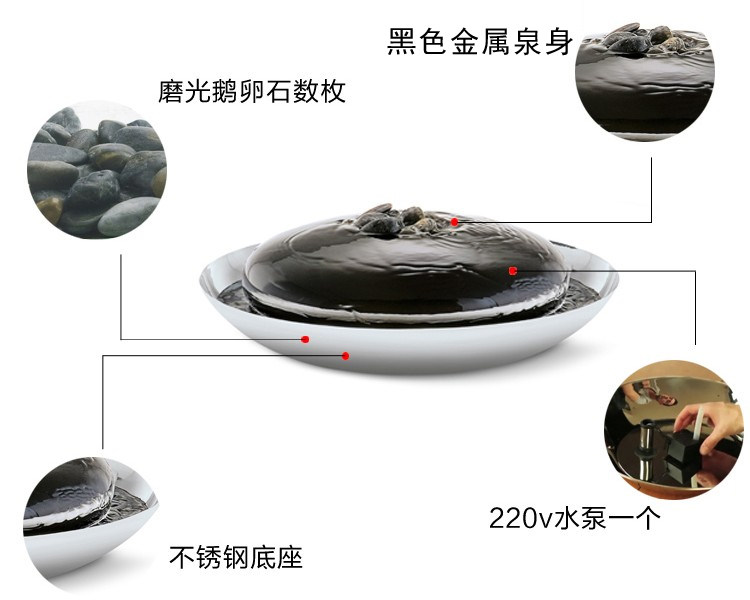 黑色金属泉身

磨光鹅卵石数枚

220v水泵一个

不锈钢底座