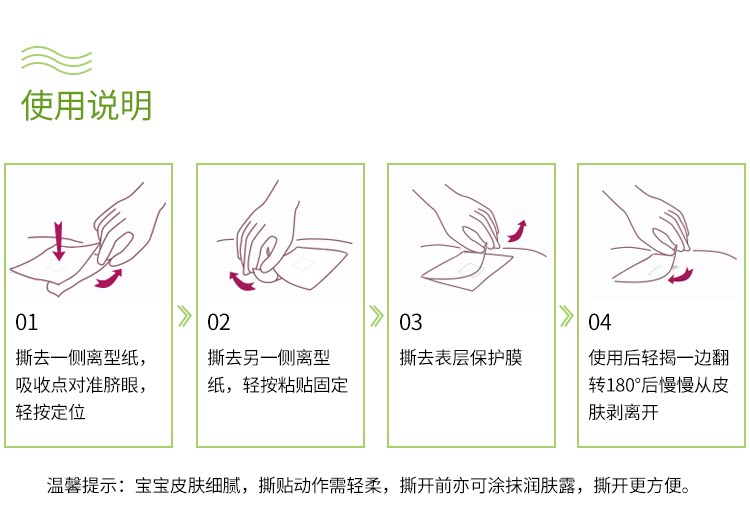 使用说明

01

撕去一侧离型纸，吸收点对准脐眼，轻按定位

02

撕去另一侧离型纸，轻按粘贴固定

03

撕去表层保护膜

04

使用后轻揭一边翻转180°后慢慢从皮肤剥离开

温馨提示：宝宝皮肤细腻，撕贴动作需轻柔，撕开前亦可涂抹润肤露，撕开更方便。