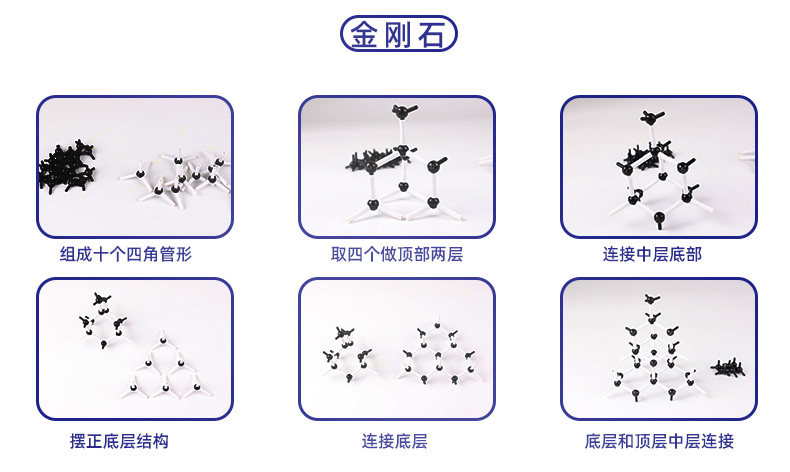 金刚石

组成十个四角管形

取四个做顶部两层

连接中层底部

摆正底层结构

连接底层

底层和顶层中层连接