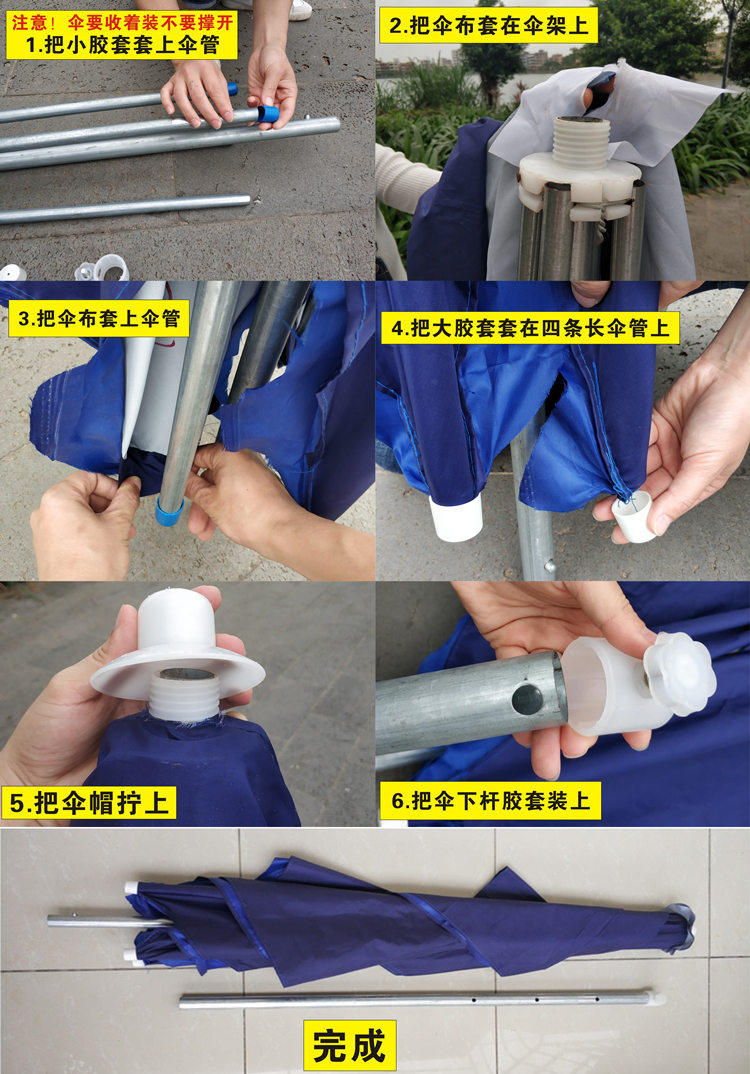 注意！伞要收着装不要撑开
1.把小胶套套上伞管

2.把伞布套在伞架上

3.把伞布套上伞管

4.把大胶套套在四条长伞管上

5.把伞帽拧上

6.把伞下杆胶套装上

完成