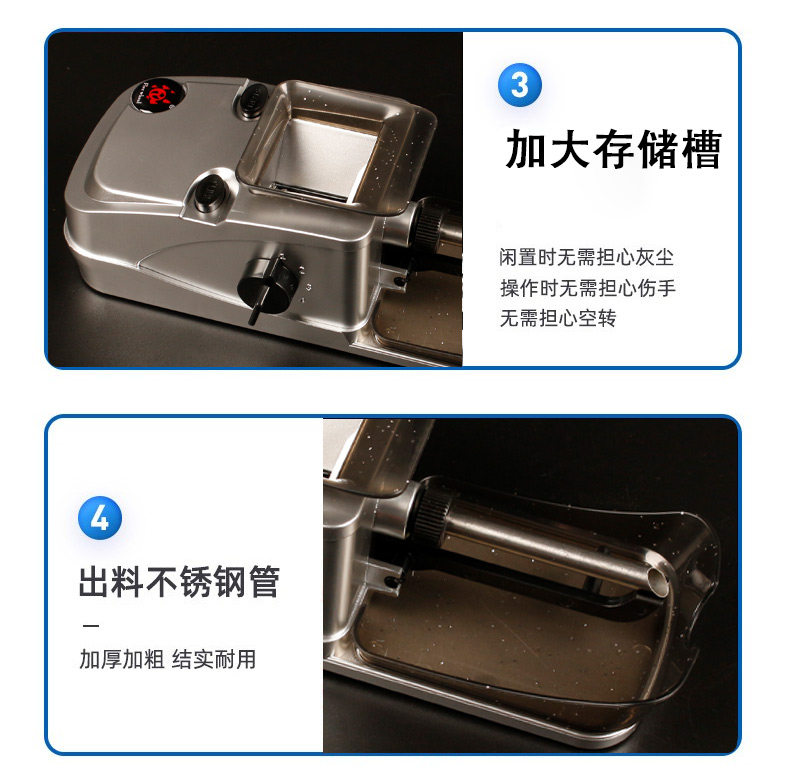 3

加大存储槽

闲置时无需担心灰尘
操作时无需担心伤手
无需担心空转

4

出料不锈钢管

—

加厚加粗 结实耐用